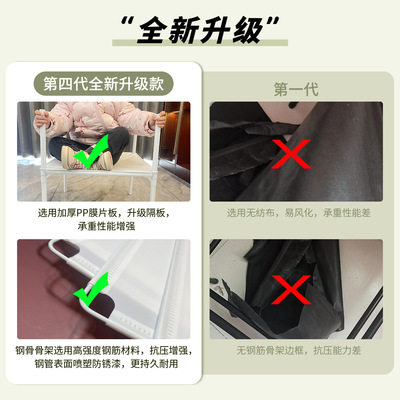 “全新升级”

第四代全新升级款

选用加厚PP膜片板，升级隔板，承重性能增强

钢骨骨架选用高强度钢筋材料，抗压增强，钢管表面喷塑防锈漆，更持久耐用

第一代

选用无纺布，易风化，承重性能差

无钢筋骨架边框，抗压能力差