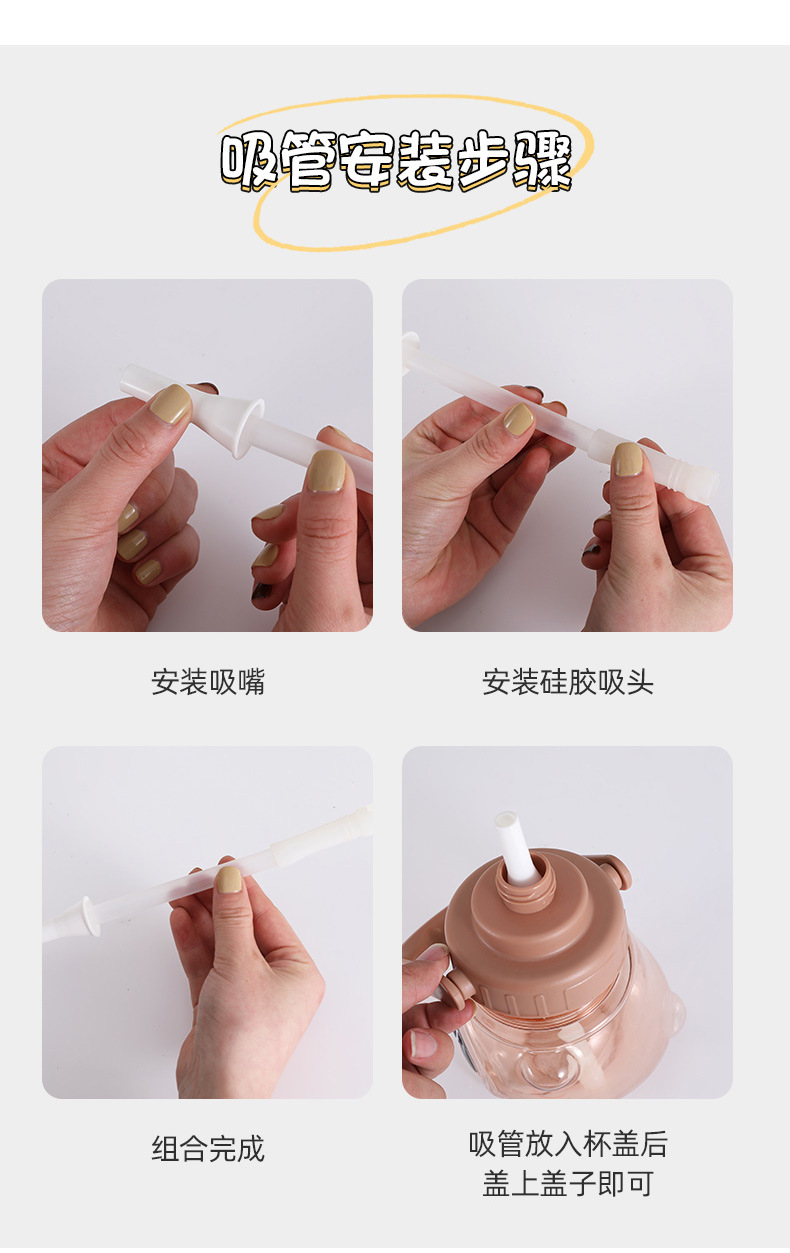 吸管安装步骤

安装吸嘴

安装硅胶吸头

组合完成

吸管放入杯盖后
盖上盖子即可