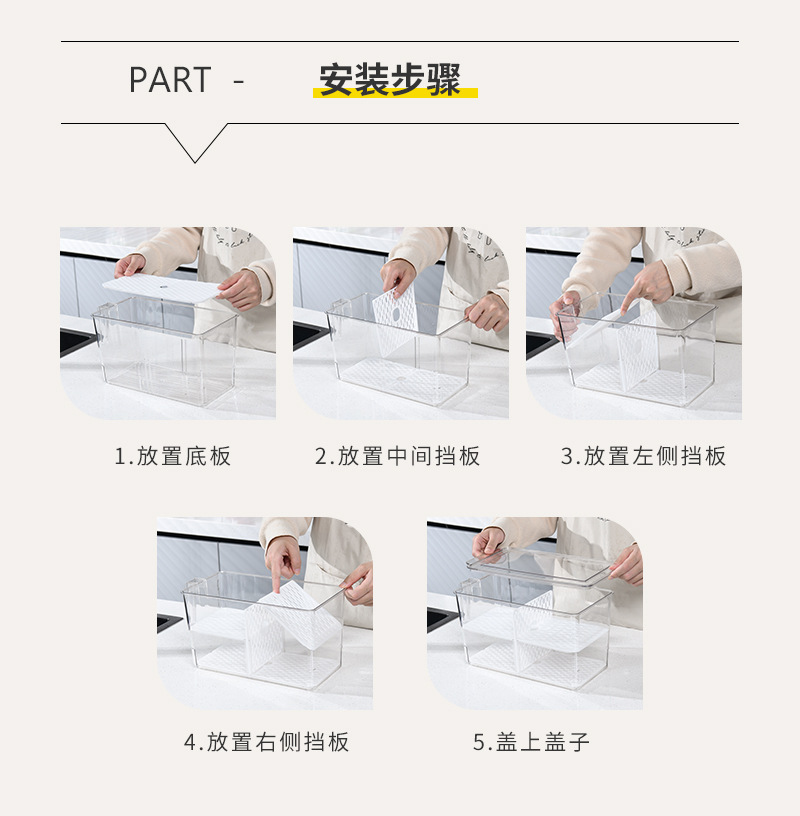 PART - 安装步骤

1.放置底板

2.放置中间挡板

3.放置左侧挡板

4.放置右侧挡板

5.盖上盖子