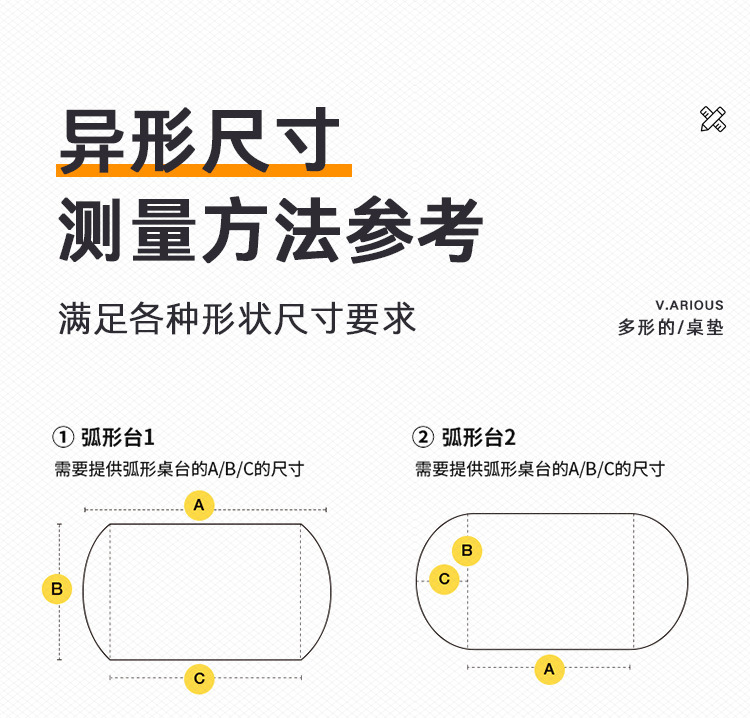 异形尺寸
测量方法参考

满足各种形状尺寸要求

V.ARIOUS
多形的/桌垫

① 弧形台1
需要提供弧形桌台的A/B/C的尺寸

A
B
C

② 弧形台2
需要提供弧形桌台的A/B/C的尺寸

B
C
A