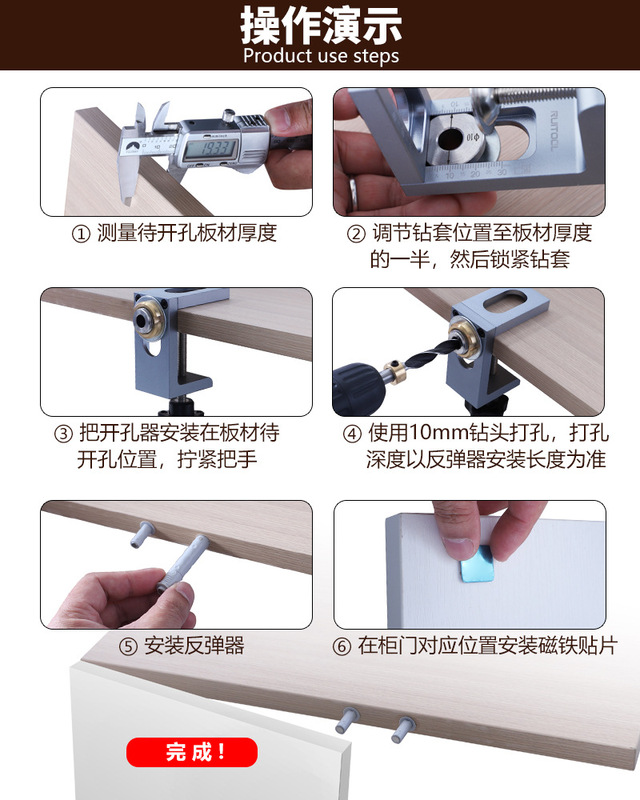 操作演示
Product use steps

19.33

RUITOOL

① 测量待开孔板材厚度

② 调节钻套位置至板材厚度的一半，然后锁紧钻套

③ 把开孔器安装在板材待开孔位置，拧紧把手

④ 使用10mm钻头打孔，打孔深度以反弹器安装长度为准

⑤ 安装反弹器

⑥ 在柜门对应位置安装磁铁贴片

完成！