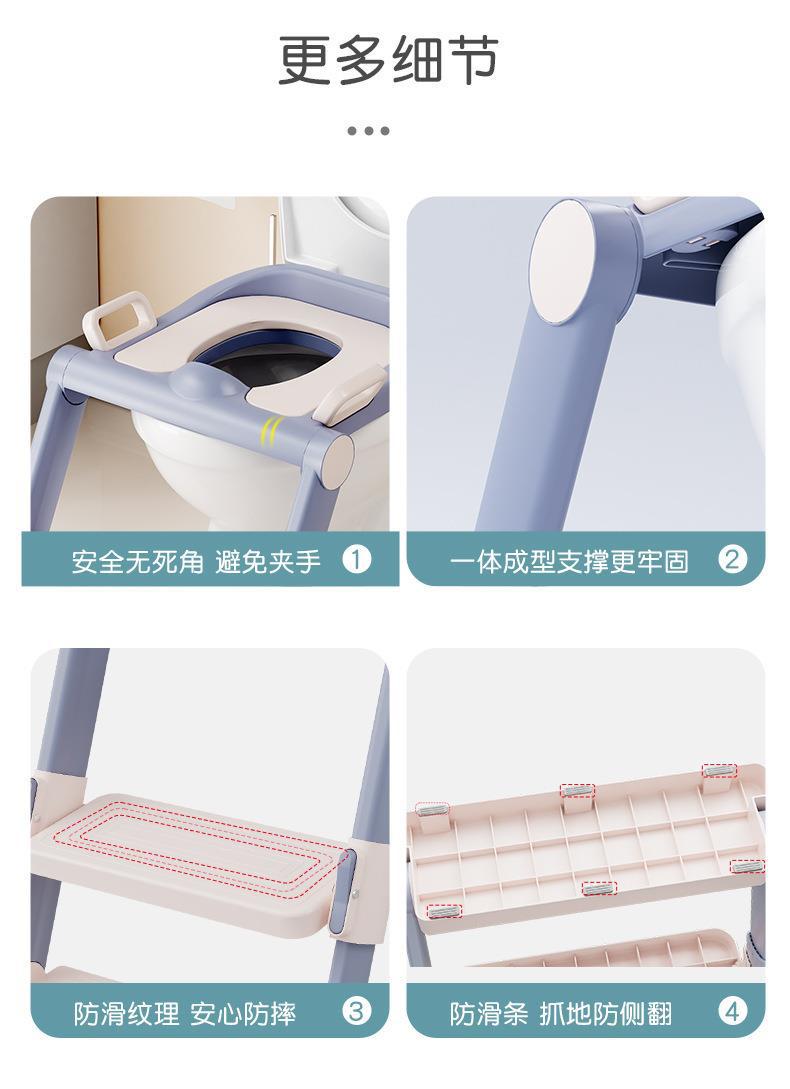 更多细节

安全无死角 避免夹手 1

一体成型支撑更牢固 2

防滑纹理 安心防摔 3

防滑条 抓地防侧翻 4