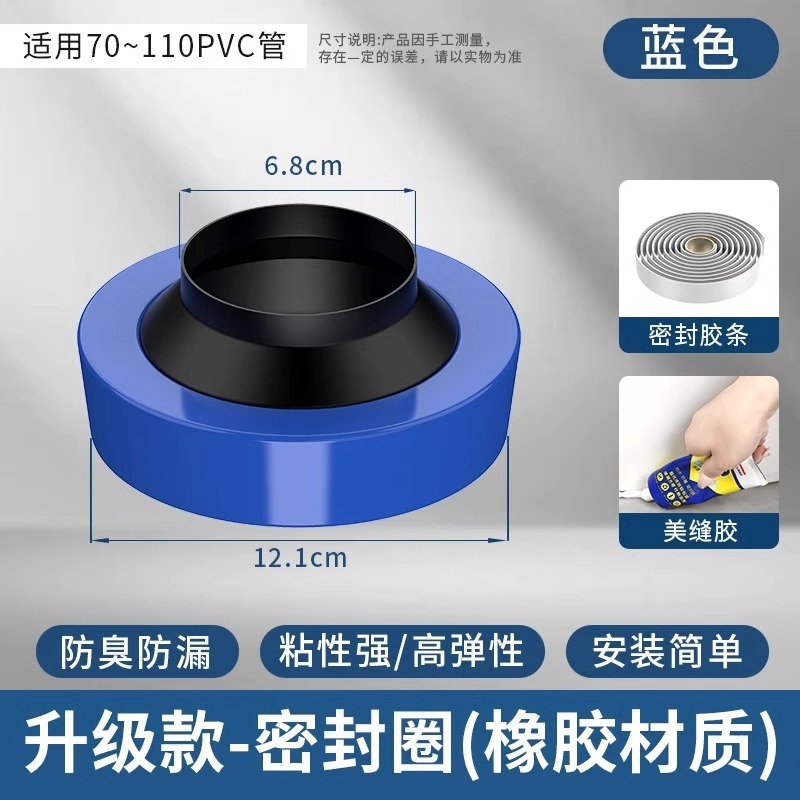 适用70~110PVC管

尺寸说明:产品因手工测量,存在一定的误差,请以实物为准

蓝色

6.8cm

12.1cm

密封胶条

美缝胶

防臭防漏

粘性强/高弹性

安装简单

升级款-密封圈(橡胶材质)