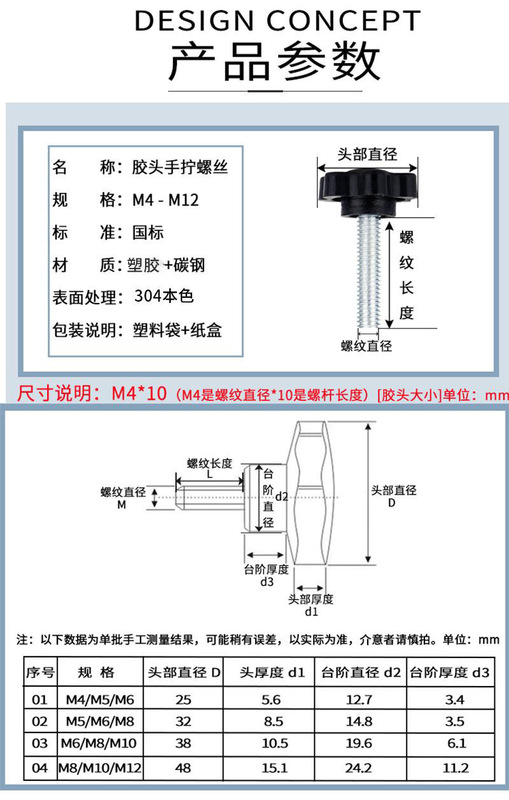 DESIGN CONCEPT
产品参数

名　称：胶头手拧螺丝
规　格：M4 - M12
标　准：国标
材　质：塑胶 +碳钢
表面处理：304本色
包装说明：塑料袋+纸盒

头部直径
螺纹长度
螺纹直径

尺寸说明：M4*10（M4是螺纹直径*10是螺杆长度）[胶头大小]单位：mm

螺纹长度 L
螺纹直径 M
台阶直径 d2
头部直径 D
台阶厚度 d3
头部厚度 d1

注：以下数据为单批手工测量结果，可能稍有误差，以实际为准，介意者请慎拍。单位：mm

| 序号 | 规 格 | 头部直径 D | 头厚度 d1 | 台阶直径 d2 | 台阶厚度 d3 |
|---|---|---|---|---|---|
| 01 | M4/M5/M6 | 25 | 5.6 | 12.7 | 3.4 |
| 02 | M5/M6/M8 | 32 | 8.5 | 14.8 | 3.5 |
| 03 | M6/M8/M10 | 38 | 10.5 | 19.6 | 6.1 |
| 04 | M8/M10/M12 | 48 | 15.1 | 24.2 | 11.2 |