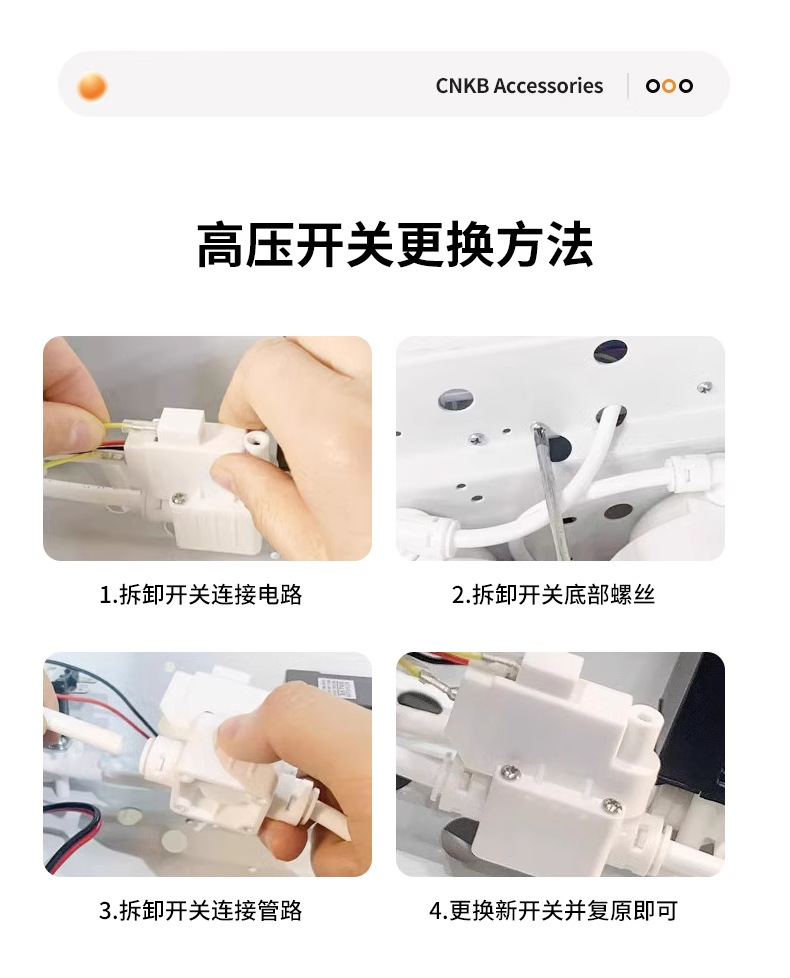 CNKB Accessories

高压开关更换方法

1.拆卸开关连接电路

2.拆卸开关底部螺丝

3.拆卸开关连接管路

4.更换新开关并复原即可