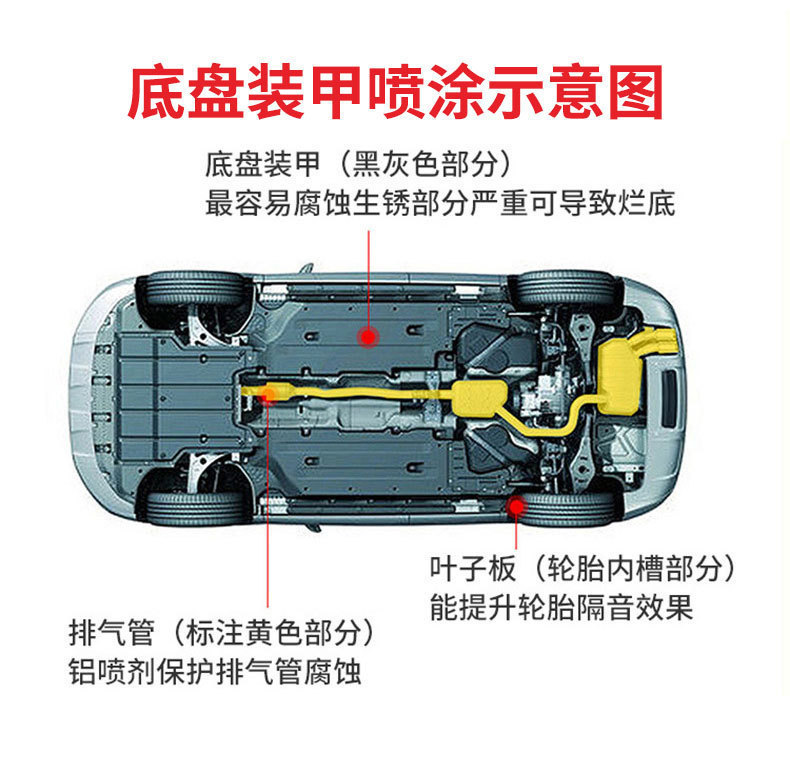 底盘装甲喷涂示意图

底盘装甲（黑灰色部分）
最容易腐蚀生锈部分严重可导致烂底

叶子板（轮胎内槽部分）
能提升轮胎隔音效果

排气管（标注黄色部分）
铝喷剂保护排气管腐蚀