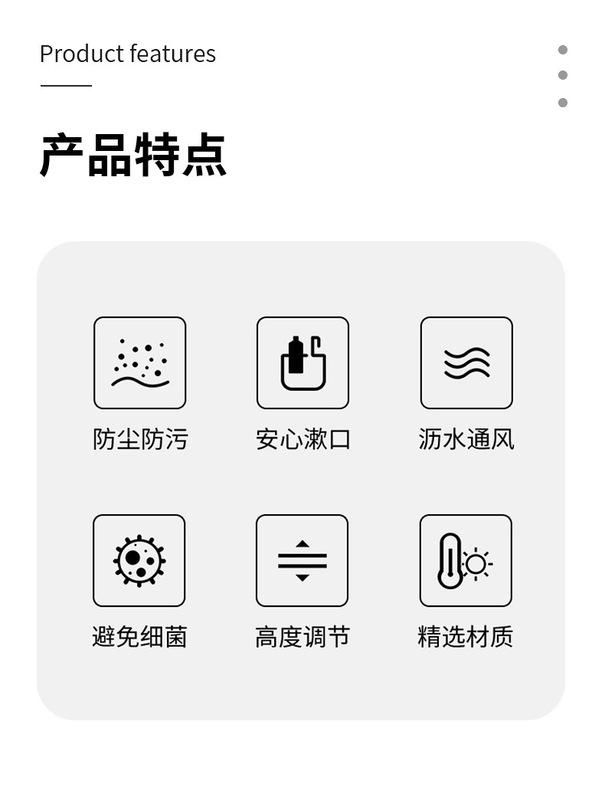 Product features

产品特点

防尘防污 安心漱口 沥水通风

避免细菌 高度调节 精选材质