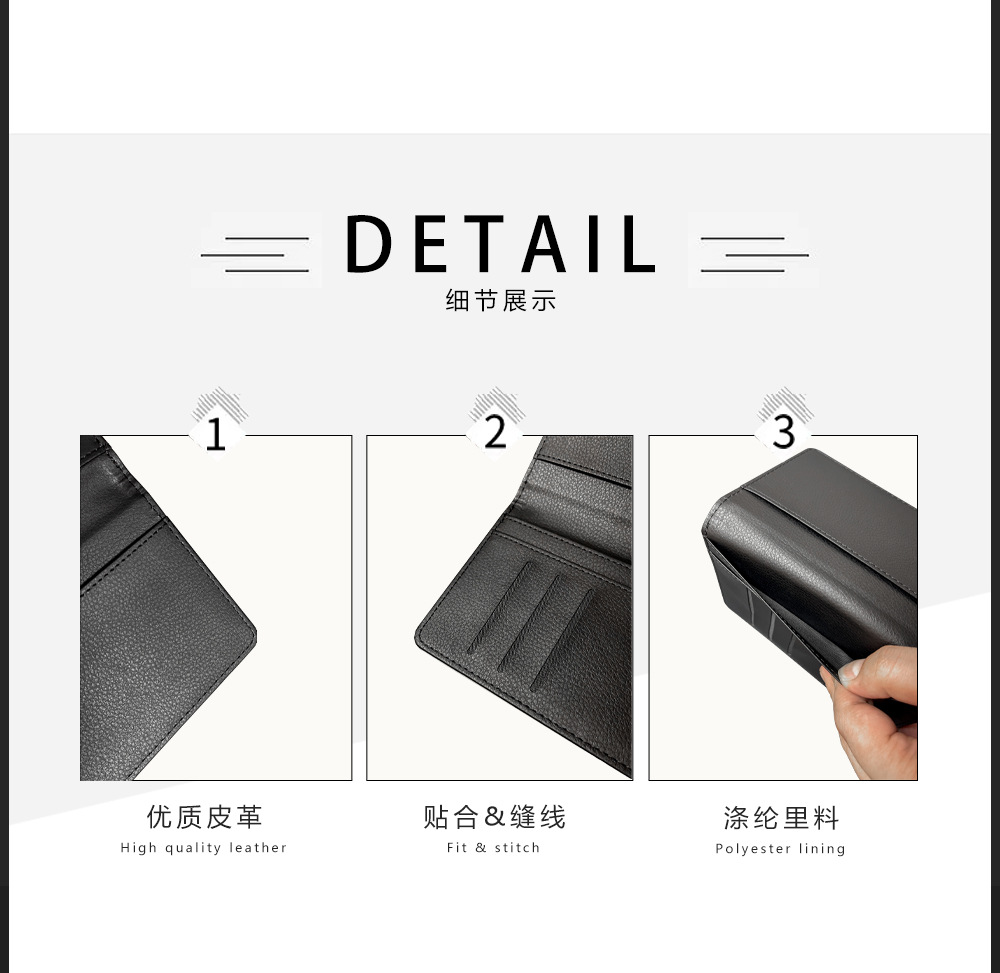 DETAIL
细节展示

1

优质皮革
High quality leather

2

贴合&缝线
Fit & stitch

3

涤纶里料
Polyester lining