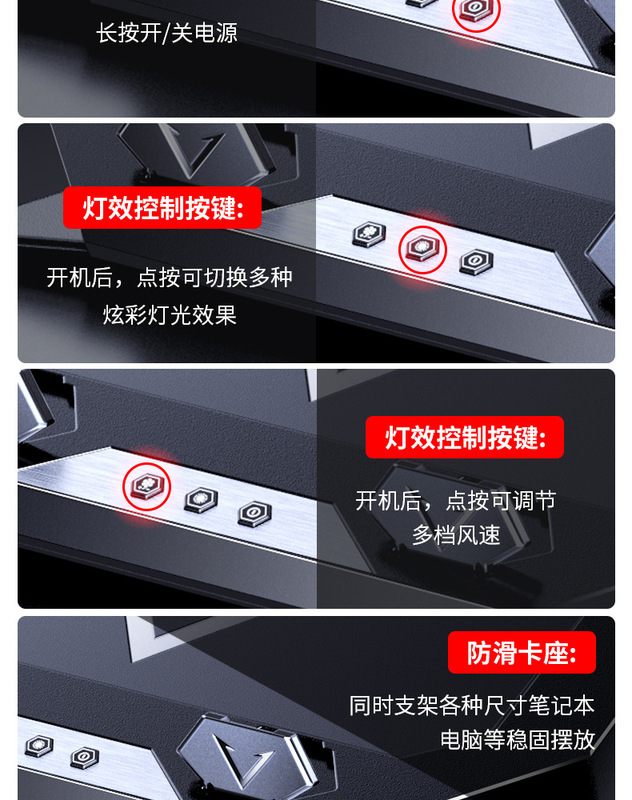 长按开/关电源

灯效控制按键:

开机后，点按可切换多种炫彩灯光效果

灯效控制按键:

开机后，点按可调节多档风速

防滑卡座:

同时支架各种尺寸笔记本电脑等稳固摆放