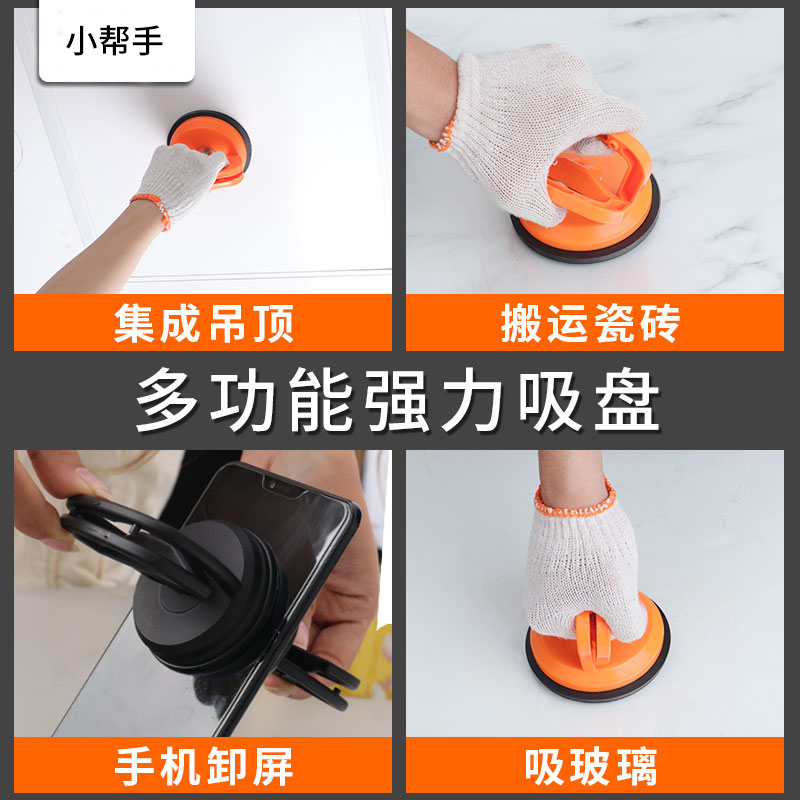 小帮手

集成吊顶

搬运瓷砖

多功能强力吸盘

手机卸屏

吸玻璃