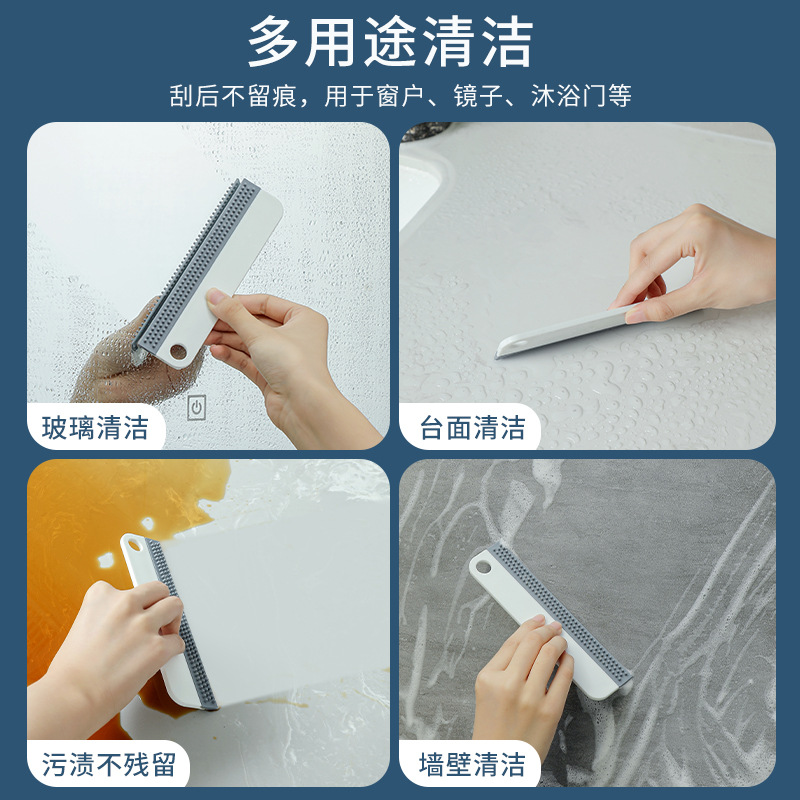 多用途清洁

刮后不留痕，用于窗户、镜子、沐浴门等

玻璃清洁

台面清洁

污渍不残留

墙壁清洁