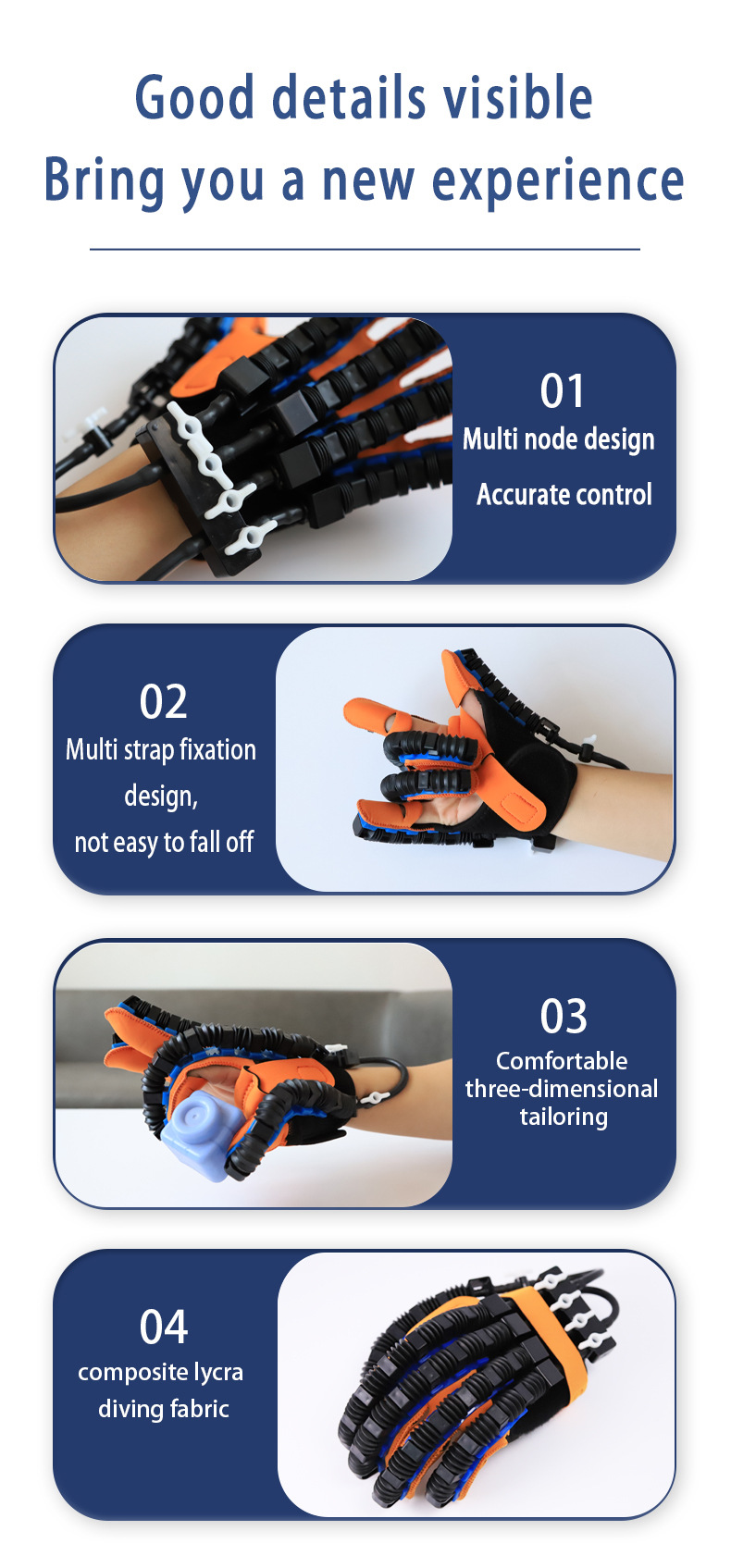 Good details visible
Bring you a new experience

01
Multi node design
Accurate control

02
Multi strap fixation design,
not easy to fall off

03
Comfortable three-dimensional tailoring

04
composite lycra diving fabric