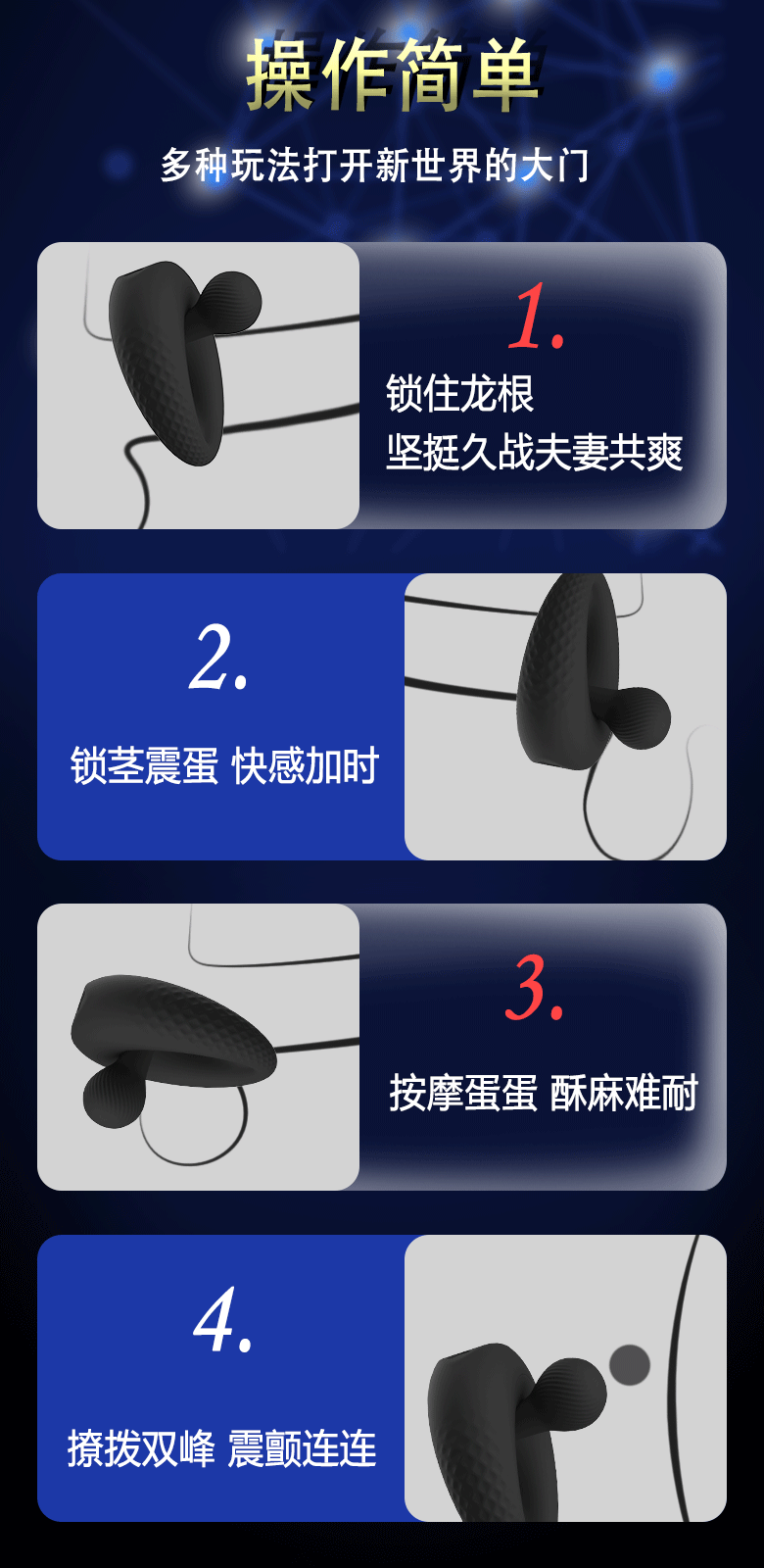 操作简单

多种玩法打开新世界的大门

1.

锁住龙根
坚挺久战夫妻共爽

2.

锁茎震蛋 快感加时

3.

按摩蛋蛋 酥麻难耐

4.

撩拨双峰 震颤连连