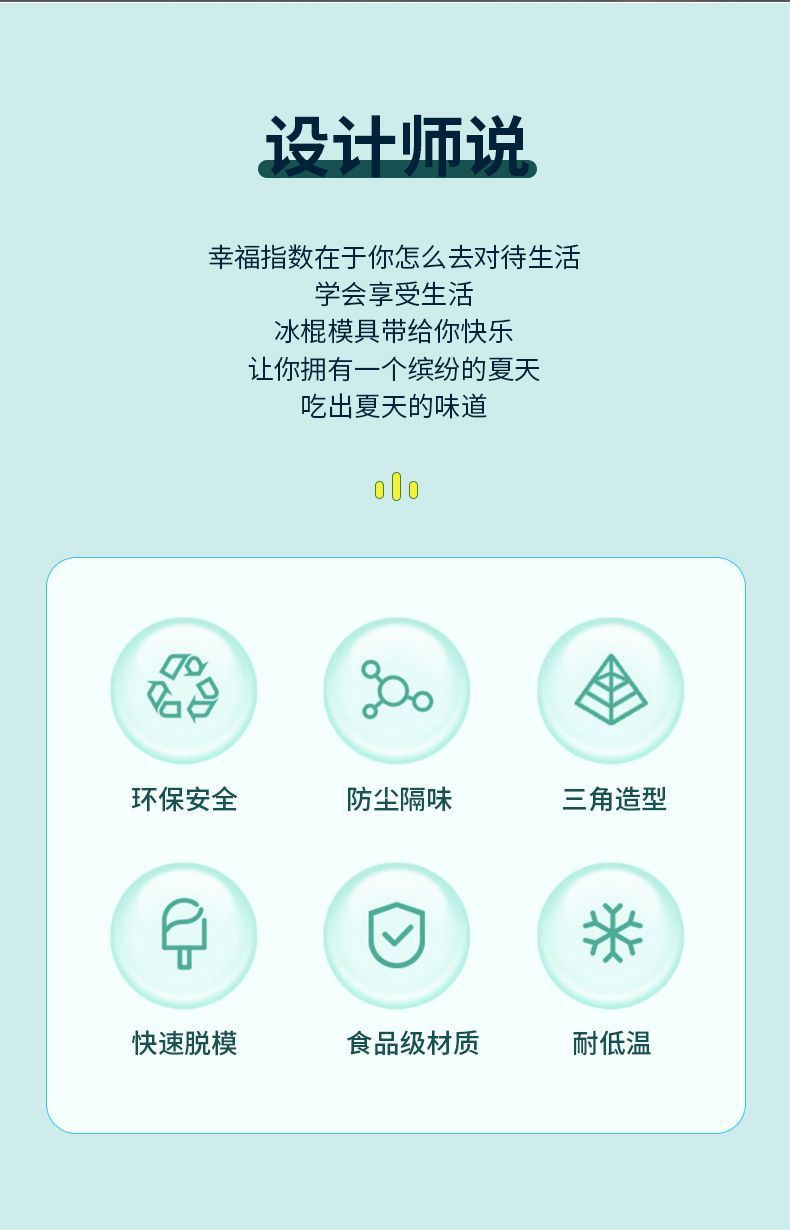 设计师说

幸福指数在于你怎么去对待生活
学会享受生活
冰棍模具带给你快乐
让你拥有一个缤纷的夏天
吃出夏天的味道

环保安全
防尘隔味
三角造型

快速脱模
食品级材质
耐低温