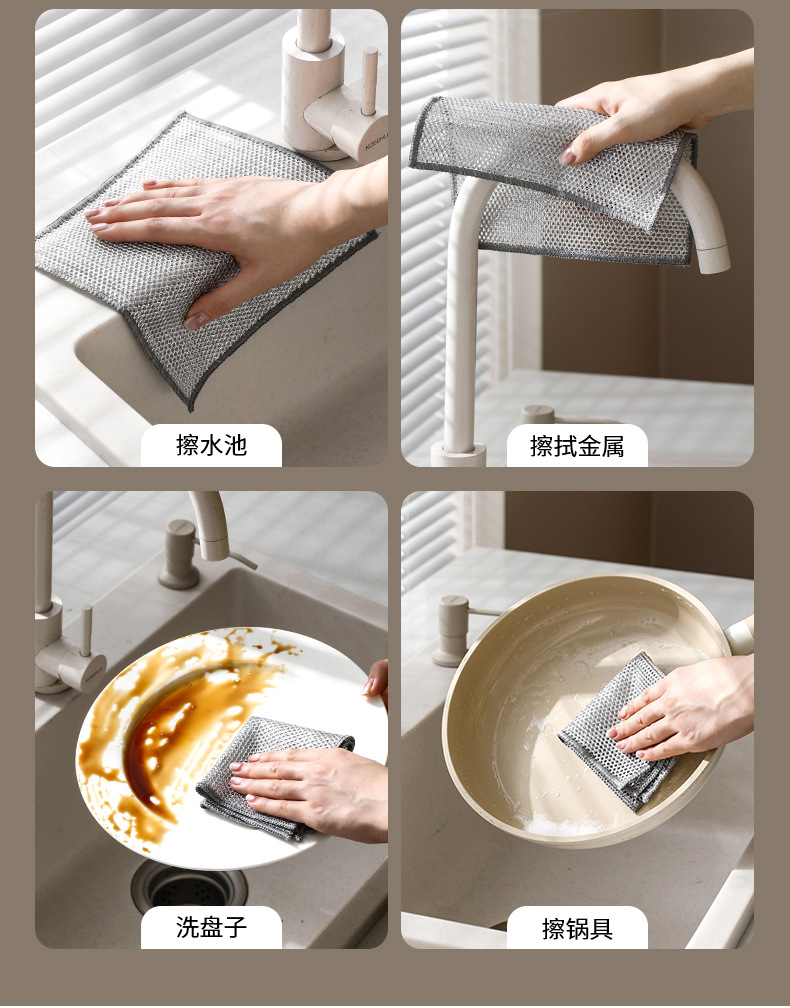 擦水池

擦拭金属

洗盘子

擦锅具