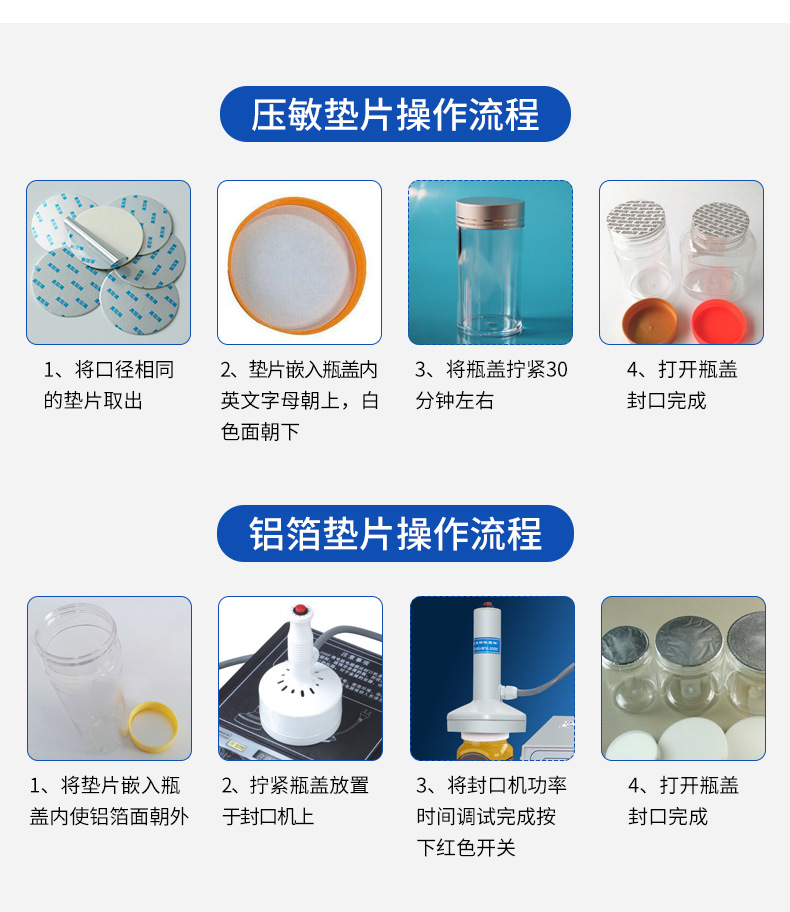 压敏垫片操作流程

1、将口径相同的垫片取出

2、垫片嵌入瓶盖内英文字母朝上，白色面朝下

3、将瓶盖拧紧30分钟左右

4、打开瓶盖封口完成

铝箔垫片操作流程

1、将垫片嵌入瓶盖内使铝箔面朝外

2、拧紧瓶盖放置于封口机上

3、将封口机功率时间调试完成按下红色开关

4、打开瓶盖封口完成