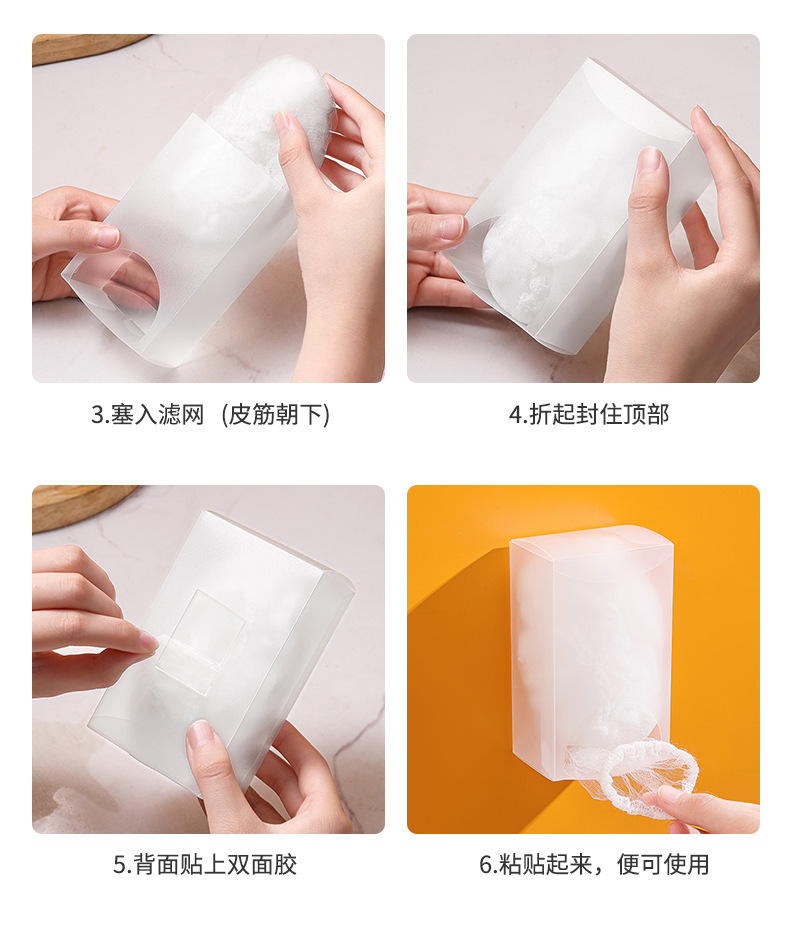 3.塞入滤网（皮筋朝下）

4.折起封住顶部

5.背面贴上双面胶

6.粘贴起来，便可使用