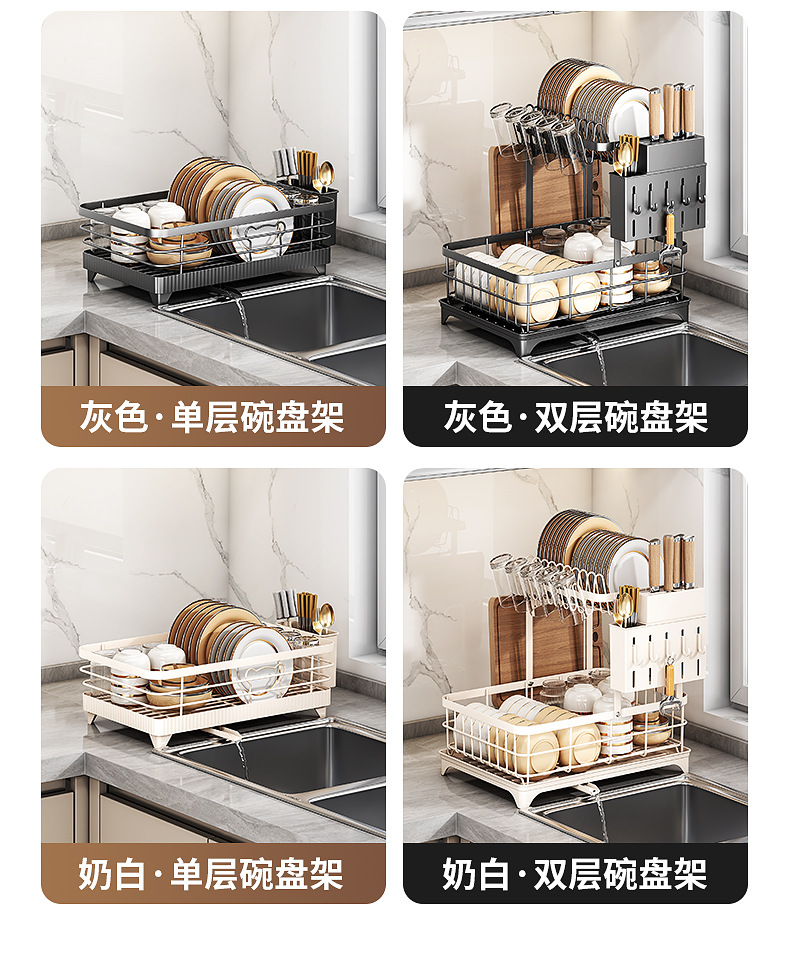 灰色·单层碗盘架

灰色·双层碗盘架

奶白·单层碗盘架

奶白·双层碗盘架