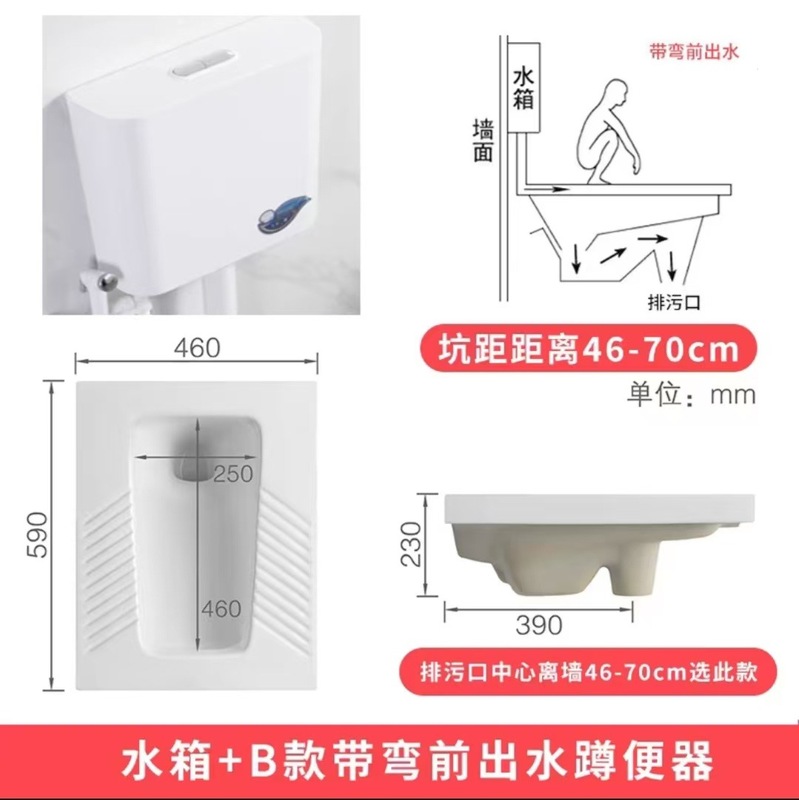 带弯前出水

水箱

墙面

排污口

坑距距离46-70cm

单位：mm

460

590

250

460

230

390

排污口中心离墙46-70cm选此款

水箱+B款带弯前出水蹲便器