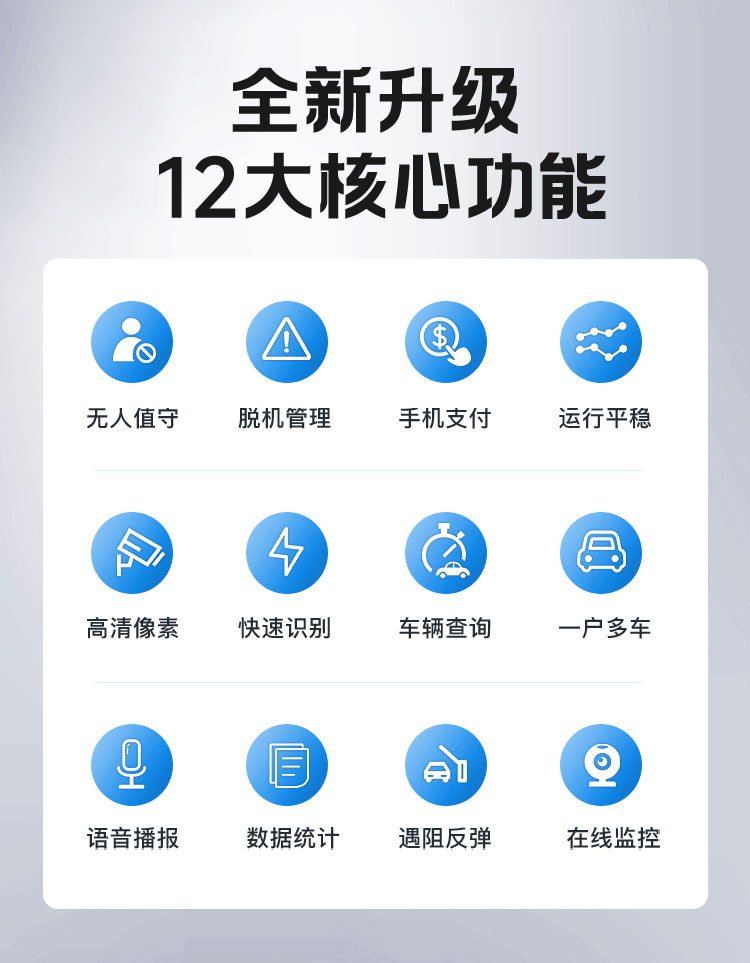 全新升级
12大核心功能

无人值守 脱机管理 手机支付 运行平稳

高清像素 快速识别 车辆查询 一户多车

语音播报 数据统计 遇阻反弹 在线监控