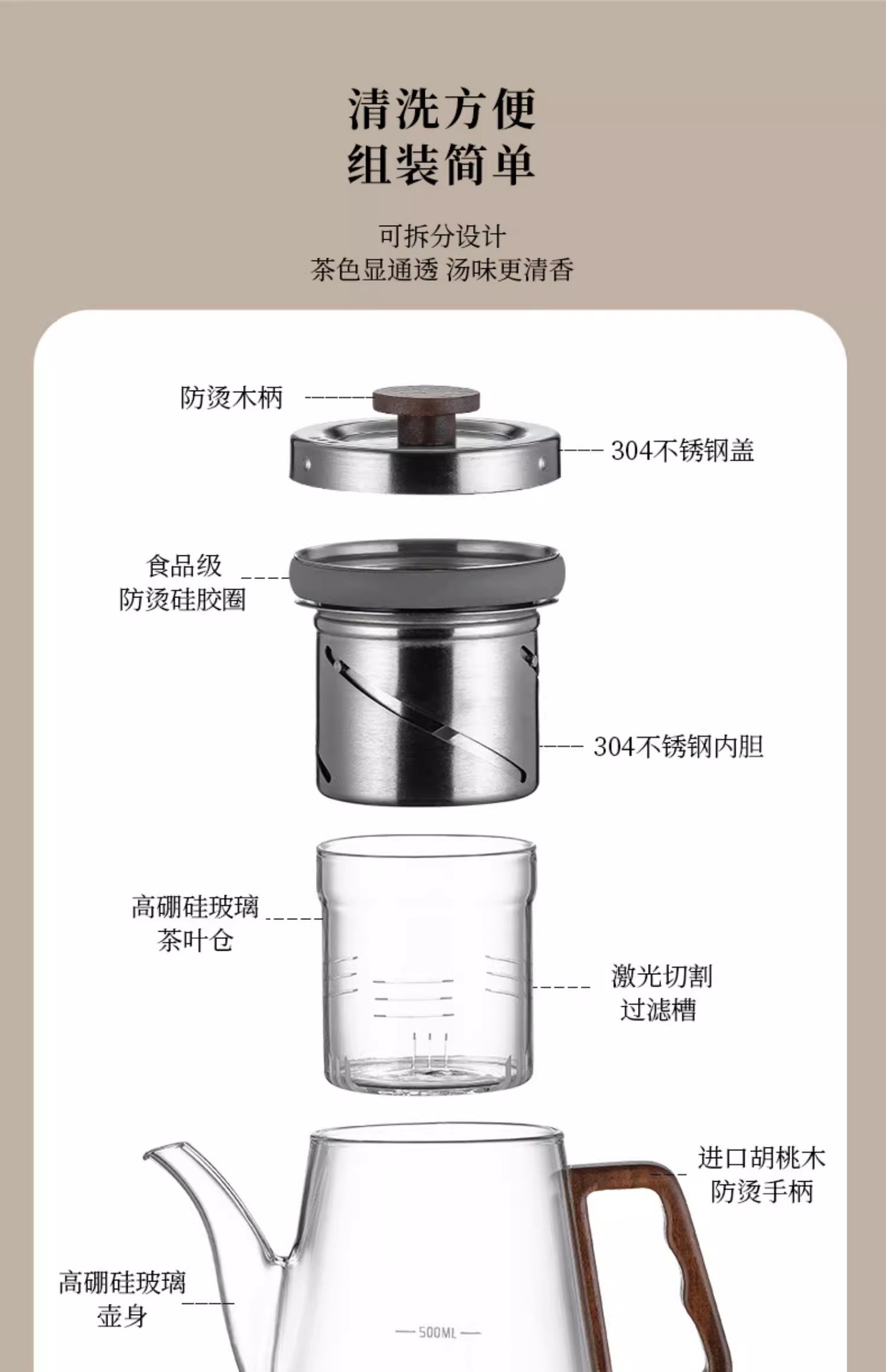 清洗方便
组装简单

可拆分设计
茶色显通透 汤味更清香

防烫木柄

304不锈钢盖

食品级
防烫硅胶圈

304不锈钢内胆

高硼硅玻璃
茶叶仓

激光切割
过滤槽

进口胡桃木
防烫手柄

高硼硅玻璃
壶身

500ML