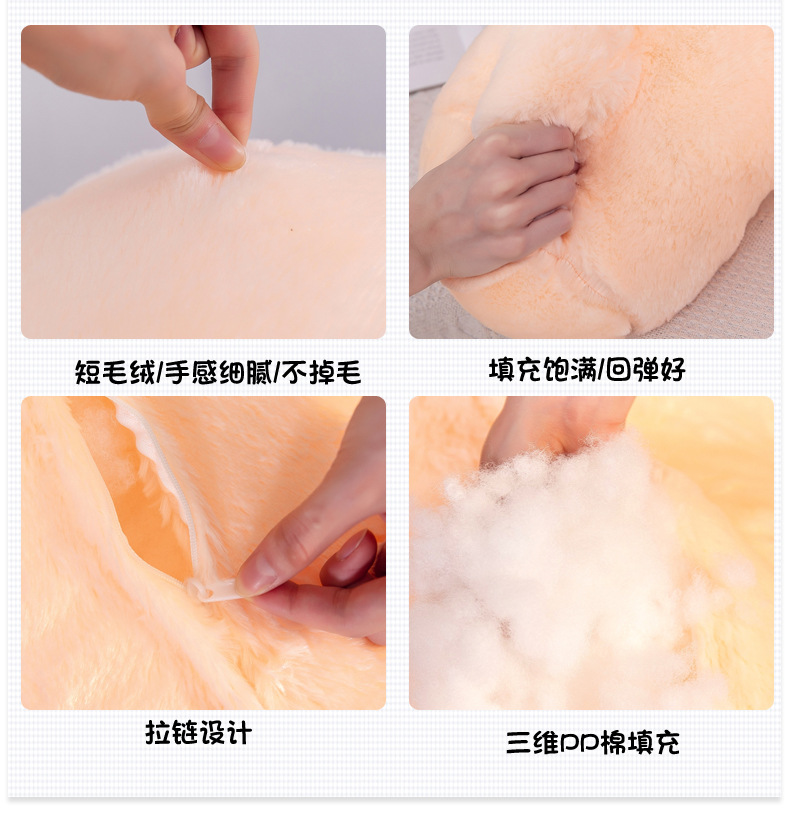 短毛绒/手感细腻/不掉毛

填充饱满/回弹好

拉链设计

三维PP棉填充