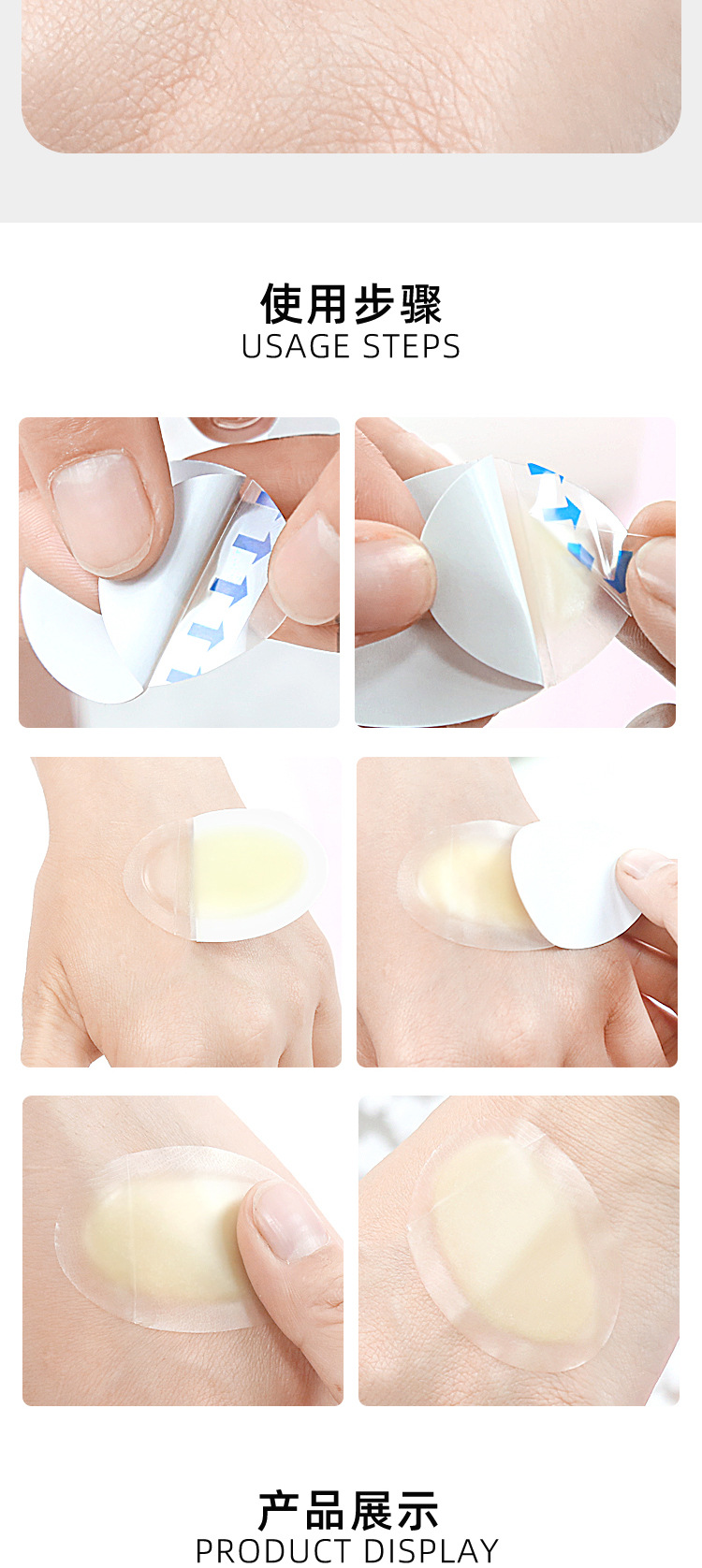 使用步骤
USAGE STEPS

产品展示
PRODUCT DISPLAY