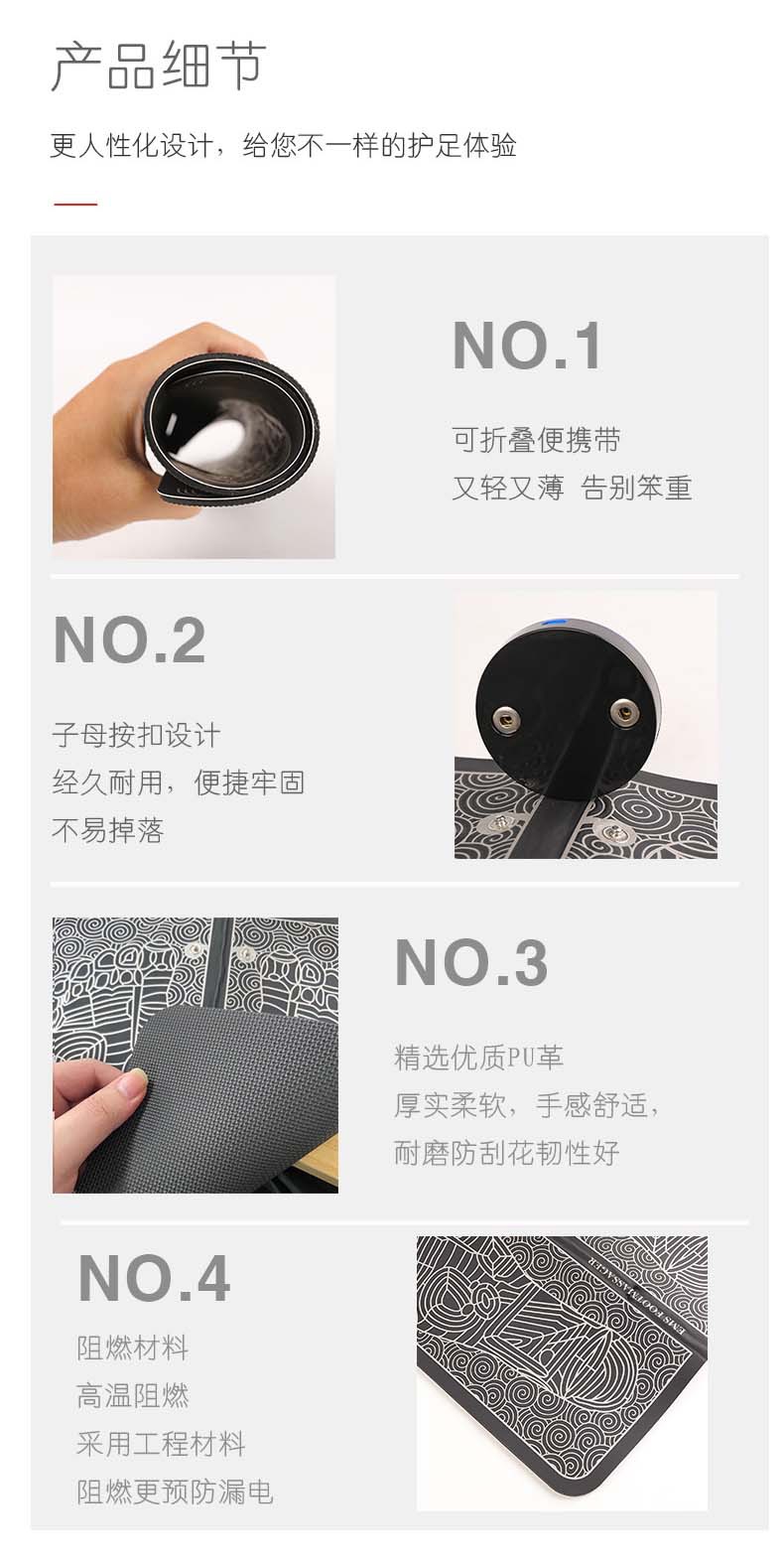 产品细节

更人性化设计，给您不一样的护足体验

NO.1

可折叠便携带
又轻又薄 告别笨重

NO.2

子母按扣设计
经久耐用，便捷牢固
不易掉落

NO.3

精选优质PU革
厚实柔软，手感舒适，
耐磨防刮花韧性好

NO.4

阻燃材料
高温阻燃
采用工程材料
阻燃更预防漏电

EMS FOOT MASSAGER