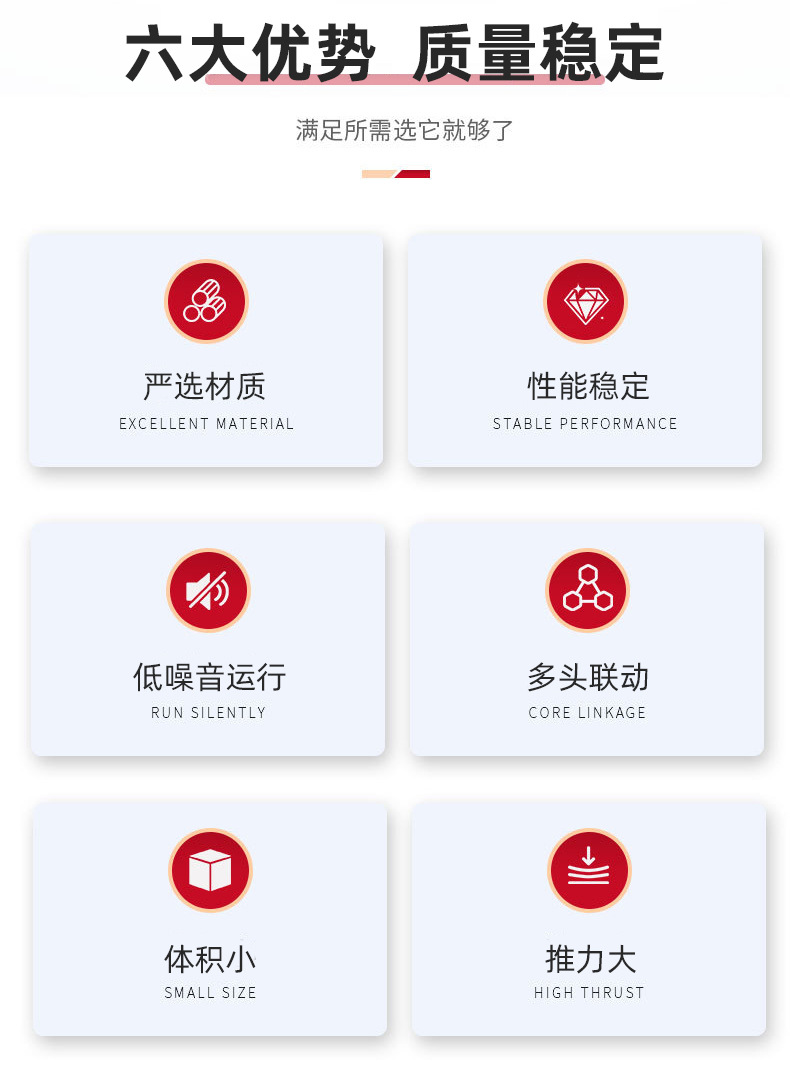 六大优势 质量稳定

满足所需选它就够了

严选材质
EXCELLENT MATERIAL

性能稳定
STABLE PERFORMANCE

低噪音运行
RUN SILENTLY

多头联动
CORE LINKAGE

体积小
SMALL SIZE

推力大
HIGH THRUST