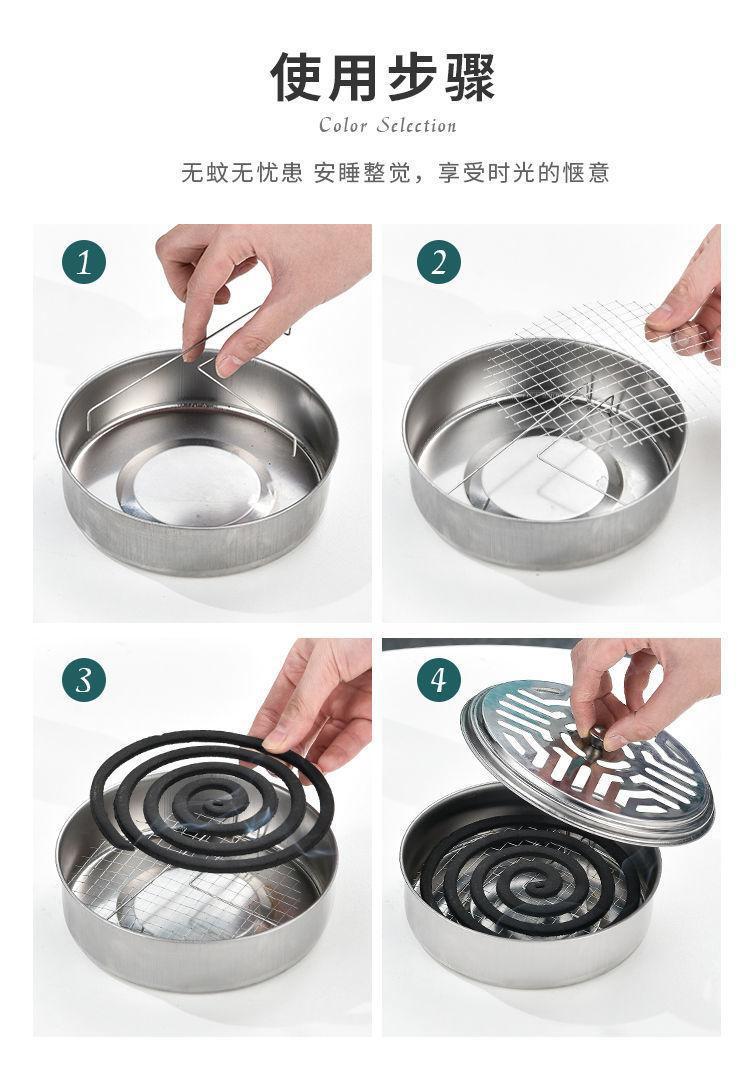 使用步骤

Color Selection

无蚊无忧患 安睡整觉，享受时光的惬意

1

2

3

4