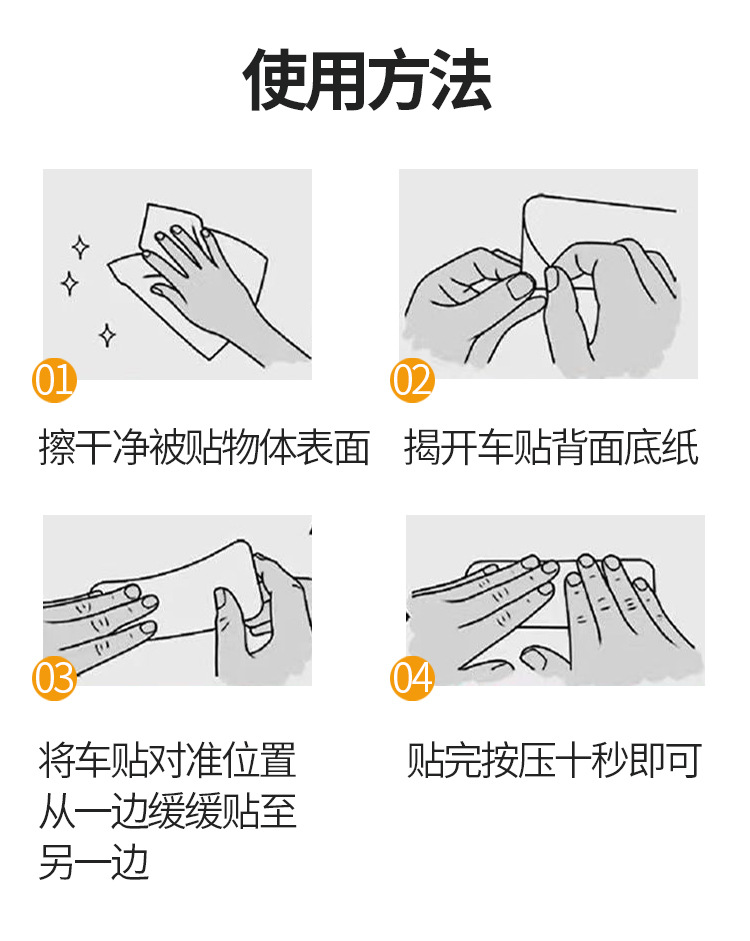 使用方法

01

擦干净被贴物体表面

02

揭开车贴背面底纸

03

将车贴对准位置从一边缓缓贴至另一边

04

贴完按压十秒即可