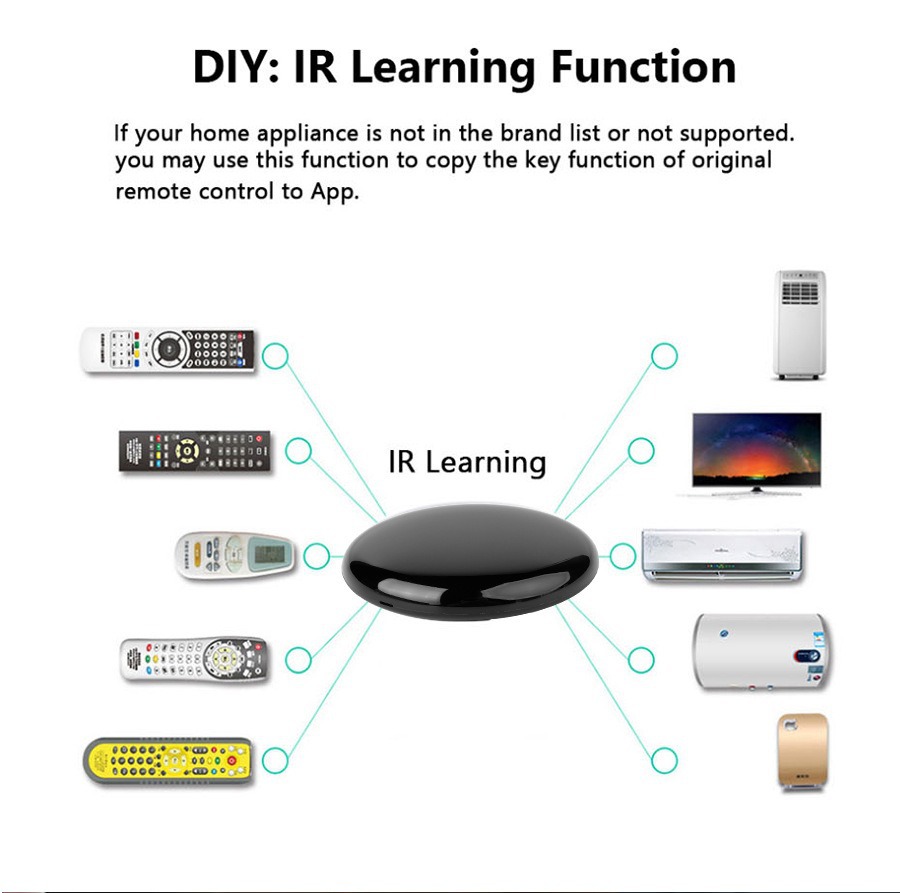 DIY: IR Learning Function

If your home appliance is not in the brand list or not supported. you may use this function to copy the key function of original remote control to App.

IR Learning