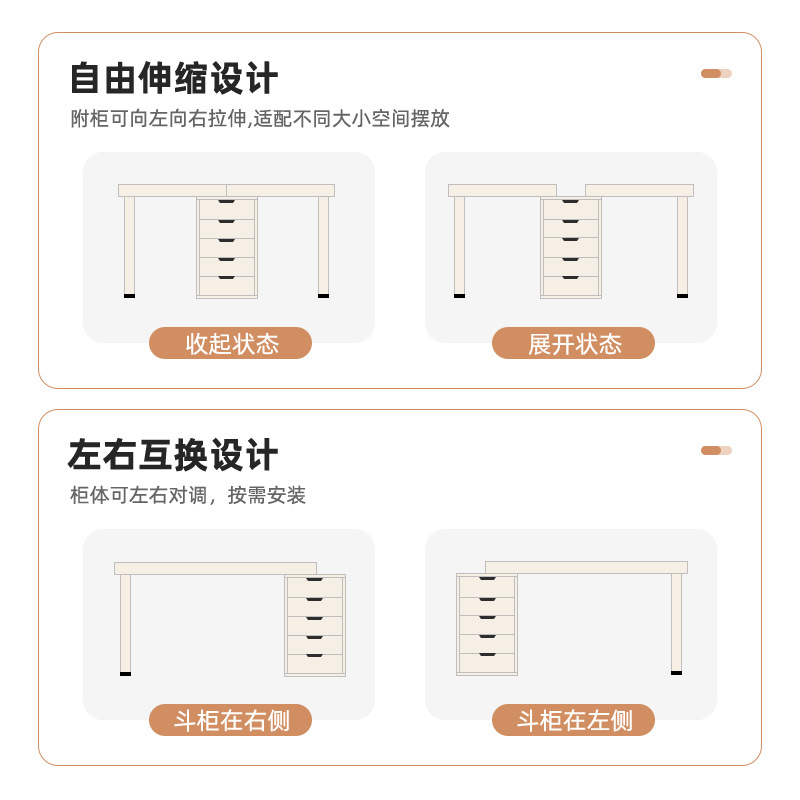 自由伸缩设计

附柜可向左向右拉伸,适配不同大小空间摆放

收起状态

展开状态

左右互换设计

柜体可左右对调，按需安装

斗柜在右侧

斗柜在左侧