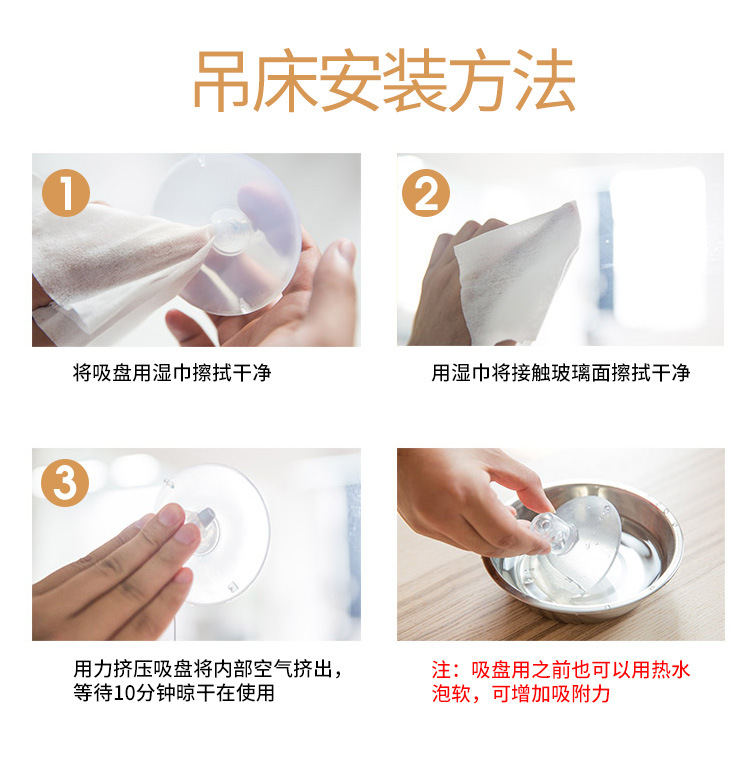 吊床安装方法

1

将吸盘用湿巾擦拭干净

2

用湿巾将接触玻璃面擦拭干净

3

用力挤压吸盘将内部空气挤出，等待10分钟晾干在使用

注：吸盘用之前也可以用热水泡软，可增加吸附力