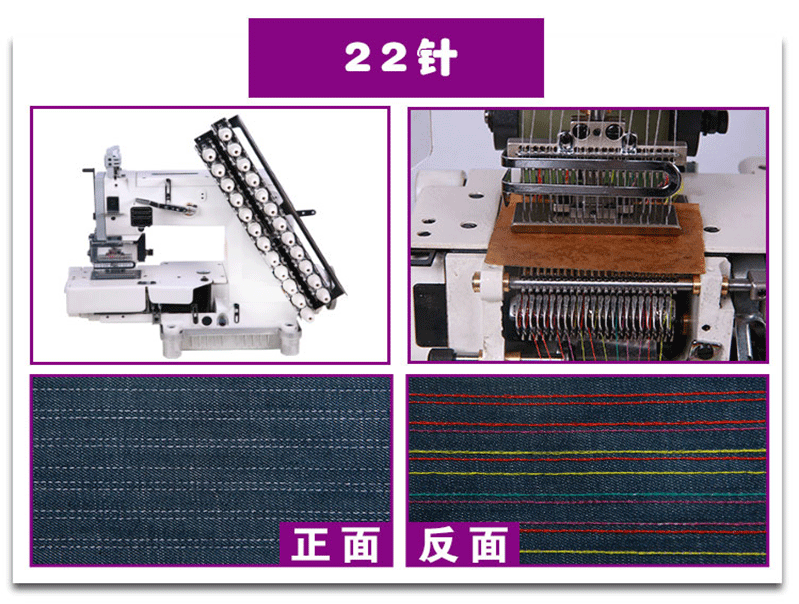 22针

正面

反面