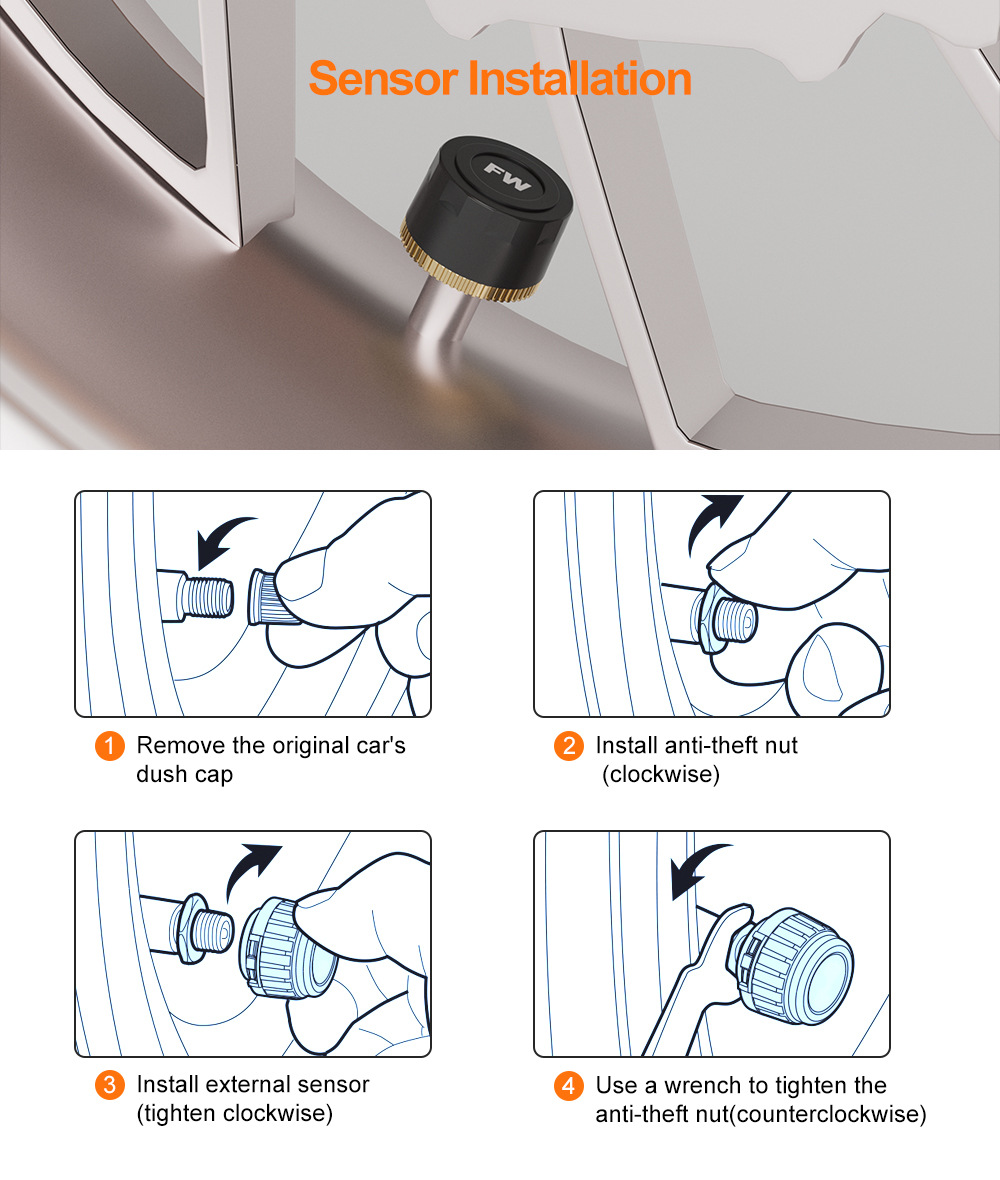 Sensor Installation

FW

1 Remove the original car's dush cap

2 Install anti-theft nut (clockwise)

3 Install external sensor (tighten clockwise)

4 Use a wrench to tighten the anti-theft nut(counterclockwise)