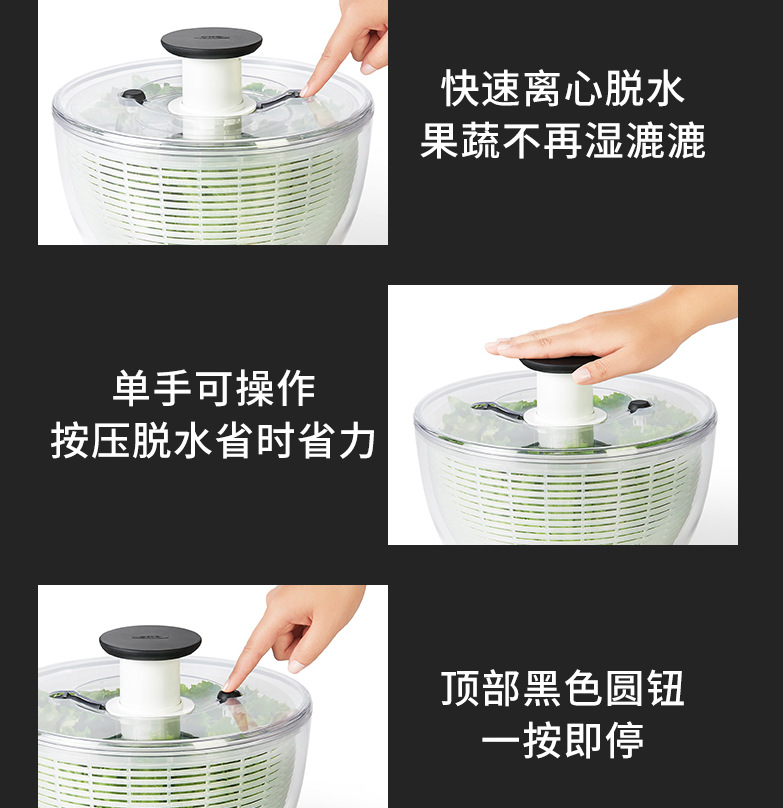 快速离心脱水
果蔬不再湿漉漉

单手可操作
按压脱水省时省力

顶部黑色圆钮
一按即停