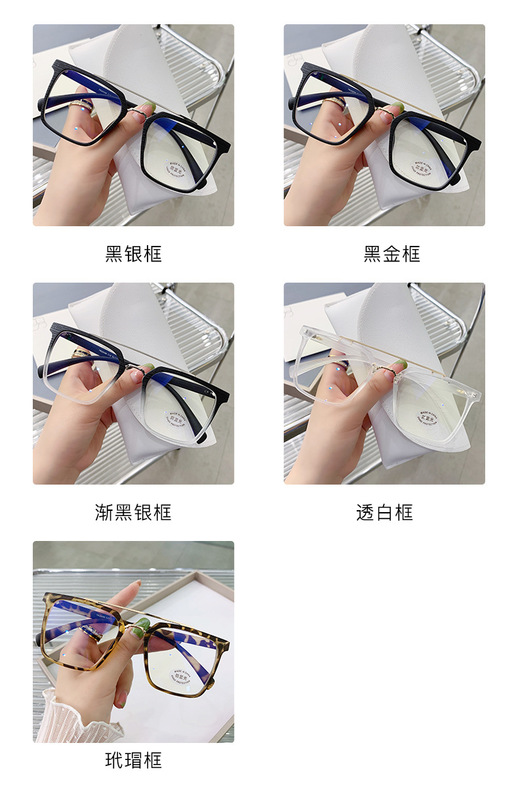 黑银框

黑金框

渐黑银框

透白框

玳瑁框