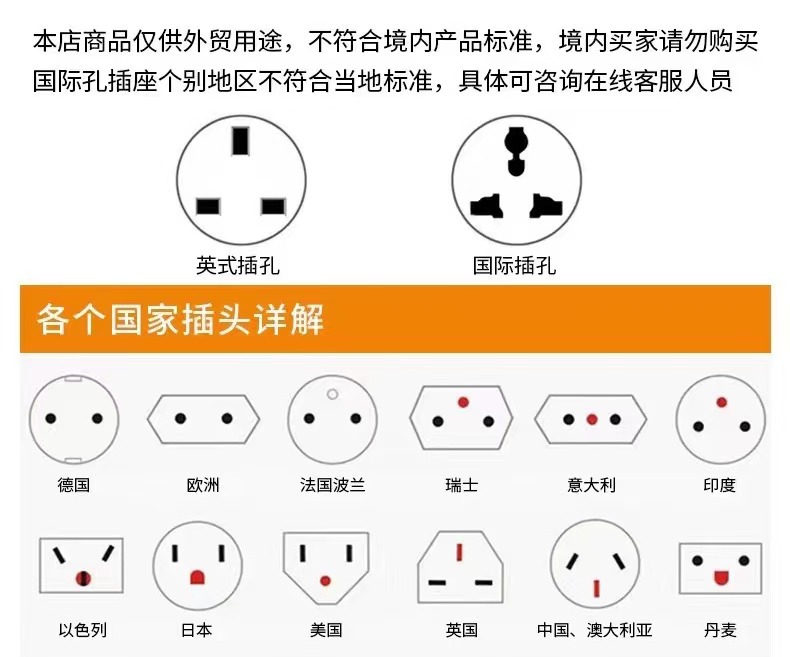 本店商品仅供外贸用途，不符合境内产品标准，境内买家请勿购买
国际孔插座个别地区不符合当地标准，具体可咨询在线客服人员

英式插孔

国际插孔

各个国家插头详解

德国

欧洲

法国波兰

瑞士

意大利

印度

以色列

日本

美国

英国

中国、澳大利亚

丹麦