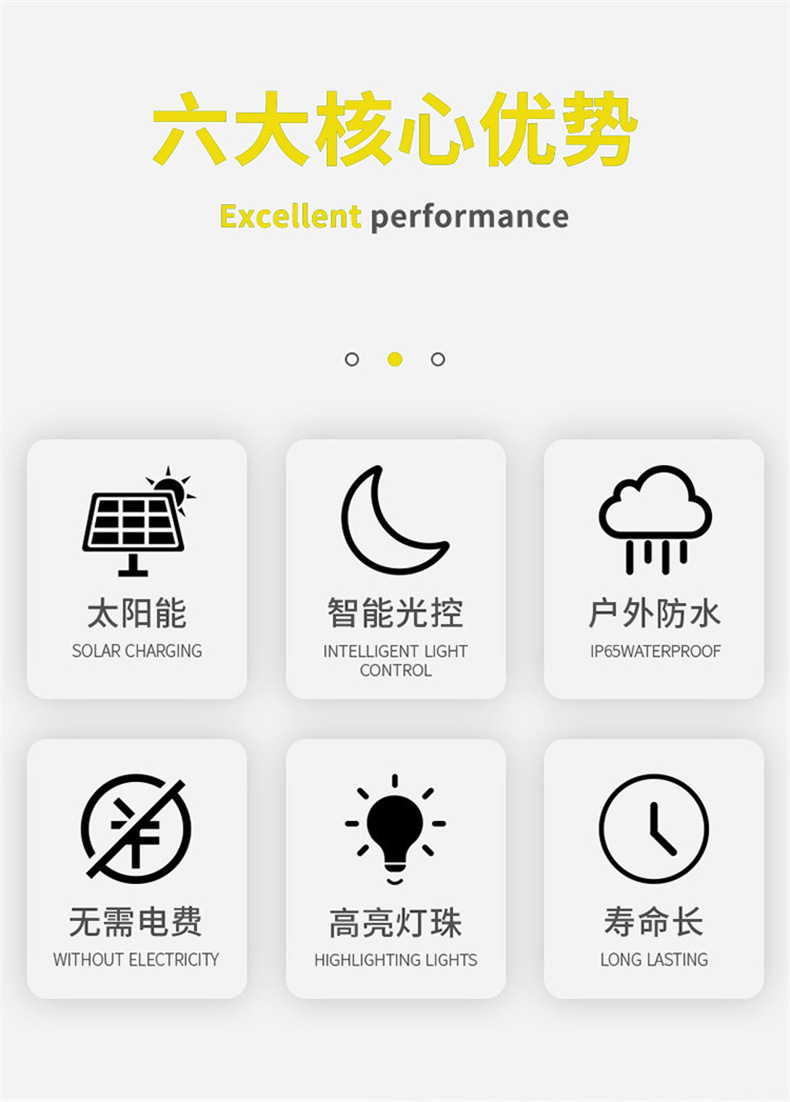 六大核心优势

Excellent performance

太阳能
SOLAR CHARGING

智能光控
INTELLIGENT LIGHT CONTROL

户外防水
IP65WATERPROOF

无需电费
WITHOUT ELECTRICITY

高亮灯珠
HIGHLIGHTING LIGHTS

寿命长
LONG LASTING