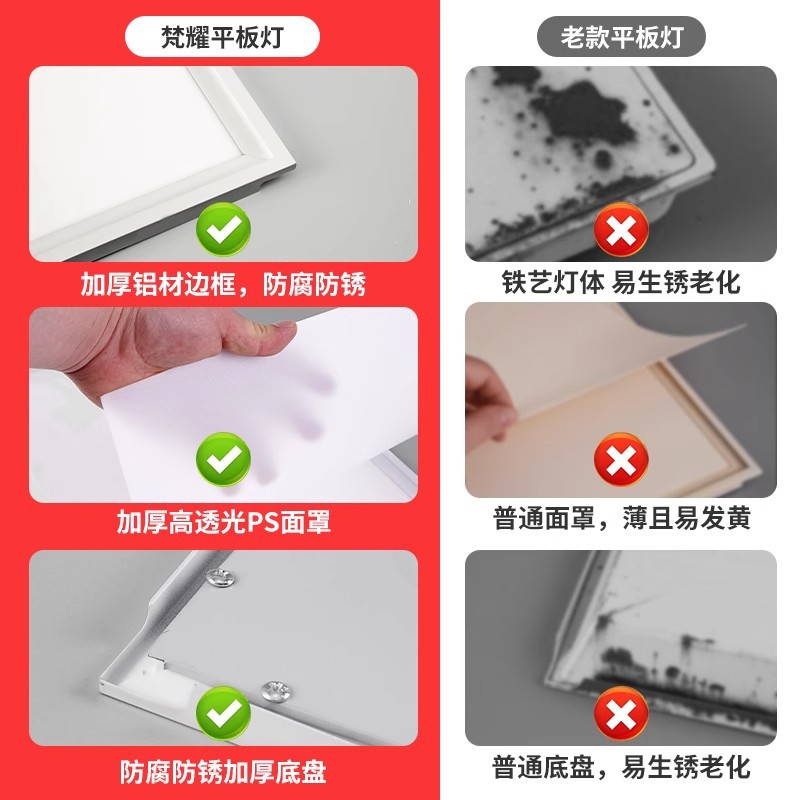 梵耀平板灯

加厚铝材边框，防腐防锈

加厚高透光PS面罩

防腐防锈加厚底盘

老款平板灯

铁艺灯体 易生锈老化

普通面罩，薄且易发黄

普通底盘，易生锈老化