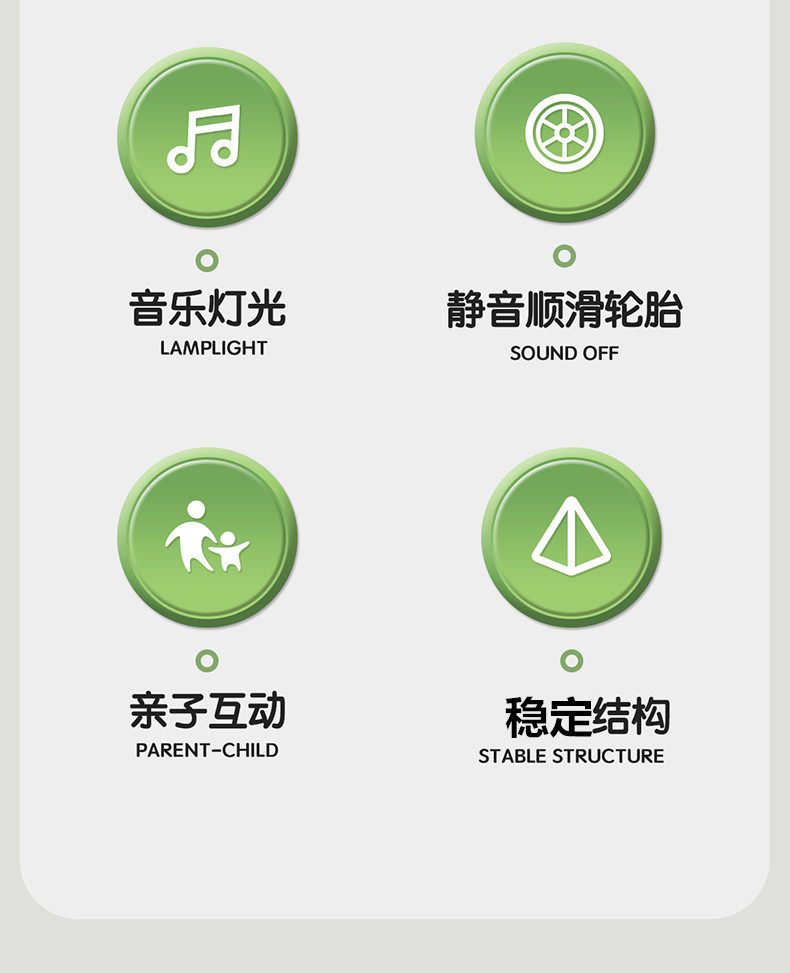 音乐灯光
LAMPLIGHT

静音顺滑轮胎
SOUND OFF

亲子互动
PARENT-CHILD

稳定结构
STABLE STRUCTURE