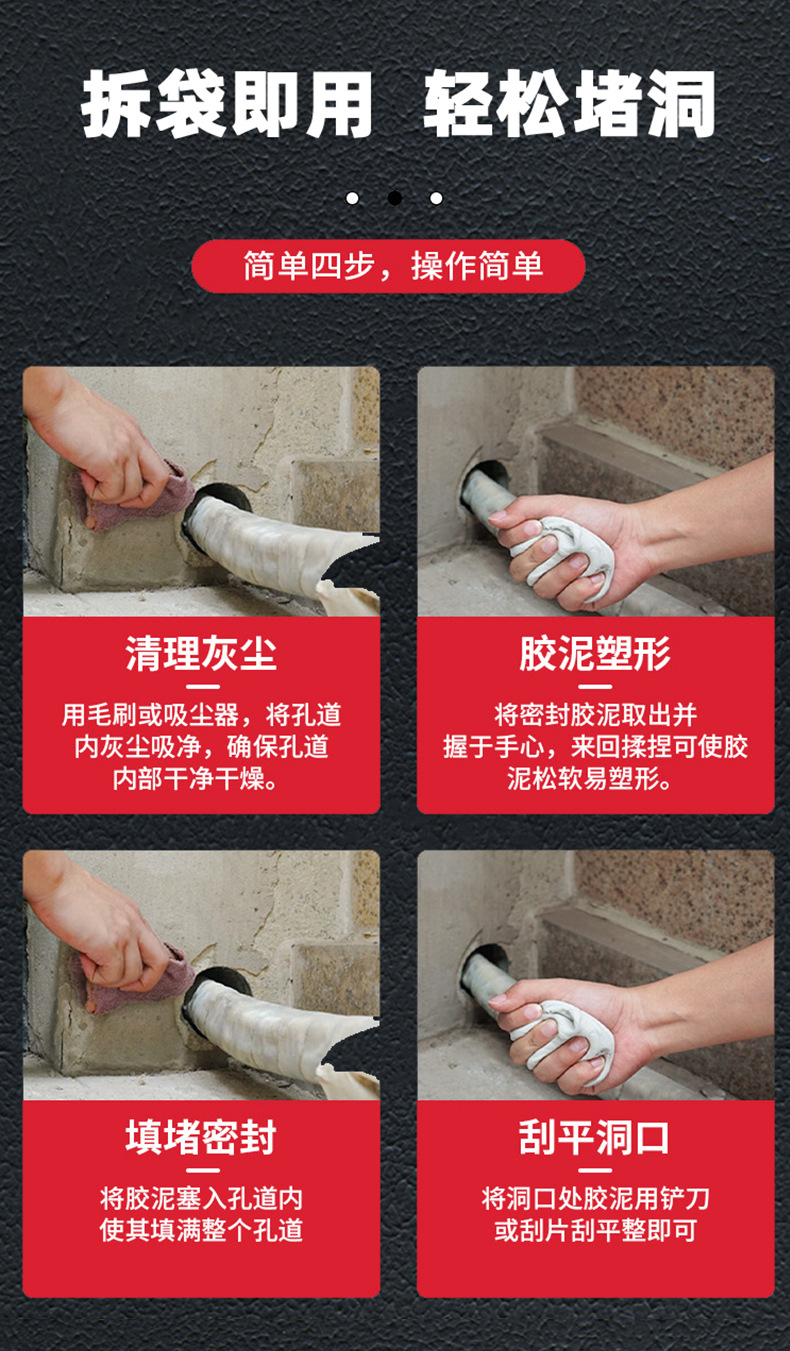 拆袋即用　轻松堵洞

简单四步，操作简单

清理灰尘

用毛刷或吸尘器，将孔道内灰尘吸净，确保孔道内部干净干燥。

胶泥塑形

将密封胶泥取出并握于手心，来回揉捏可使胶泥松软易塑形。

填堵密封

将胶泥塞入孔道内使其填满整个孔道

刮平洞口

将洞口处胶泥用铲刀或刮片刮平整即可