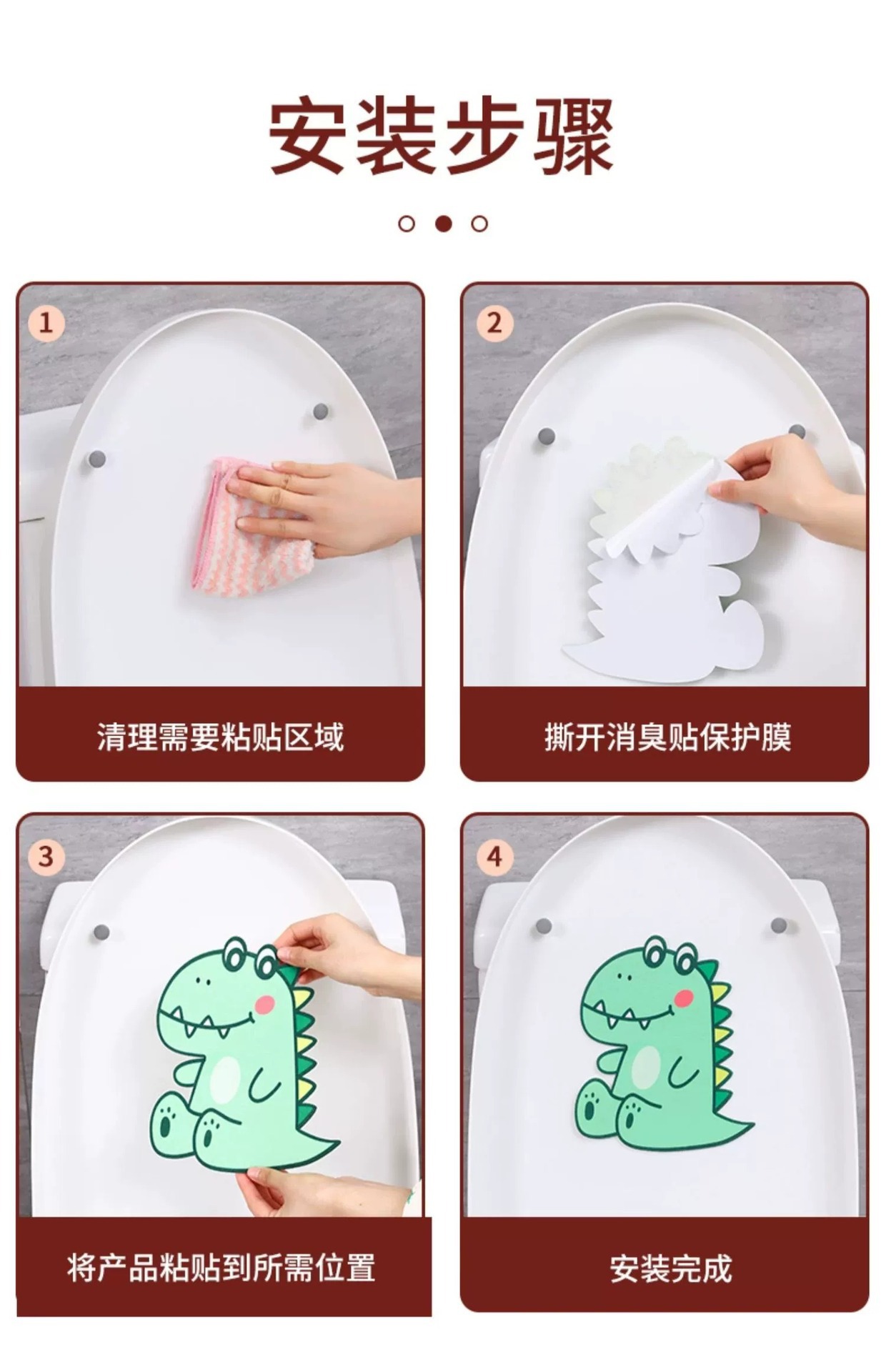 安装步骤

1

清理需要粘贴区域

2

撕开消臭贴保护膜

3

将产品粘贴到所需位置

4

安装完成