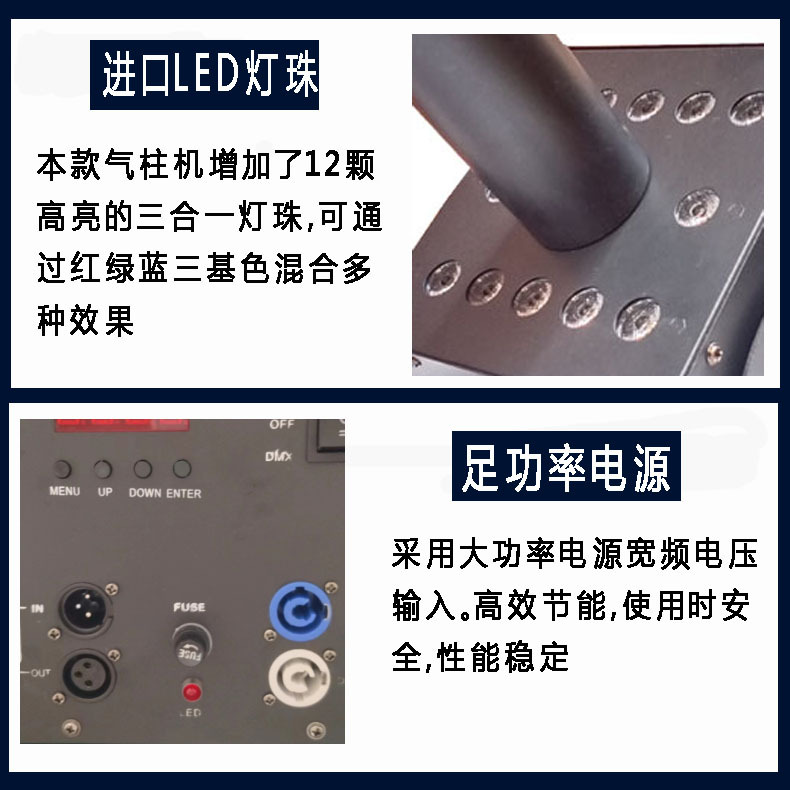 进口LED灯珠

本款气柱机增加了12颗高亮的三合一灯珠,可通过红绿蓝三基色混合多种效果

OFF

DMX

MENU UP DOWN ENTER

IN

OUT

FUSE

FUSE

LED

足功率电源

采用大功率电源宽频电压输入。高效节能,使用时安全,性能稳定