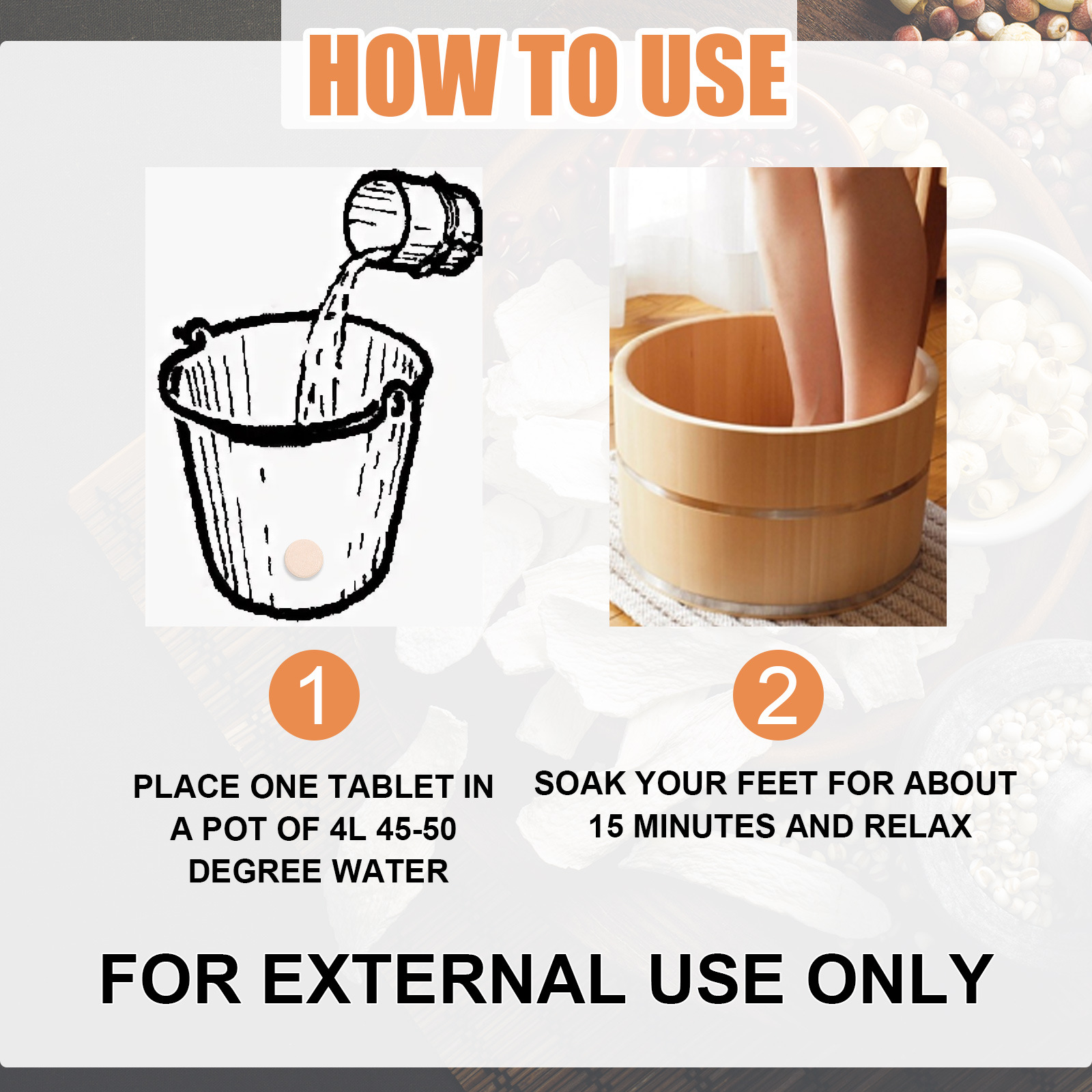 HOW TO USE

1

PLACE ONE TABLET IN A POT OF 4L 45-50 DEGREE WATER

2

SOAK YOUR FEET FOR ABOUT 15 MINUTES AND RELAX

FOR EXTERNAL USE ONLY