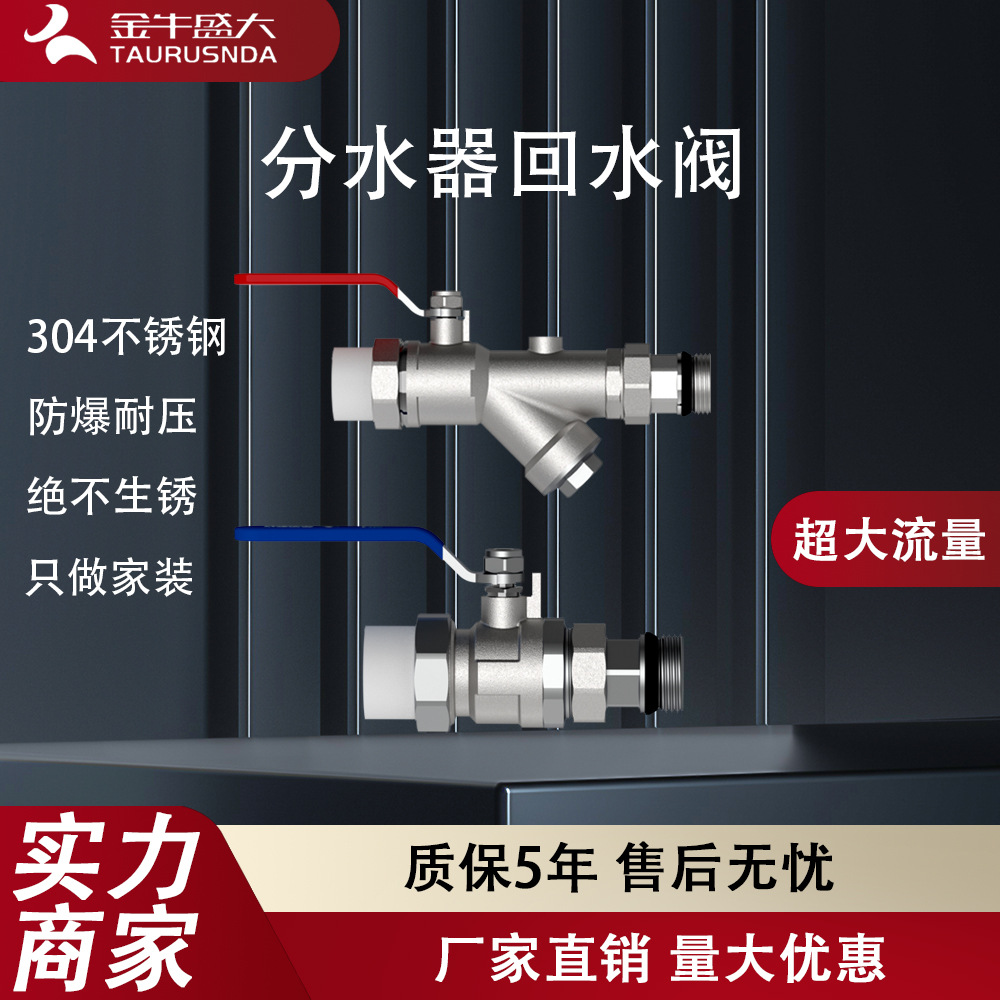 金牛盛大
TAURUSNDA

分水器回水阀

304不锈钢
防爆耐压
绝不生锈
只做家装

超大流量

实力商家

质保5年 售后无忧

厂家直销 量大优惠