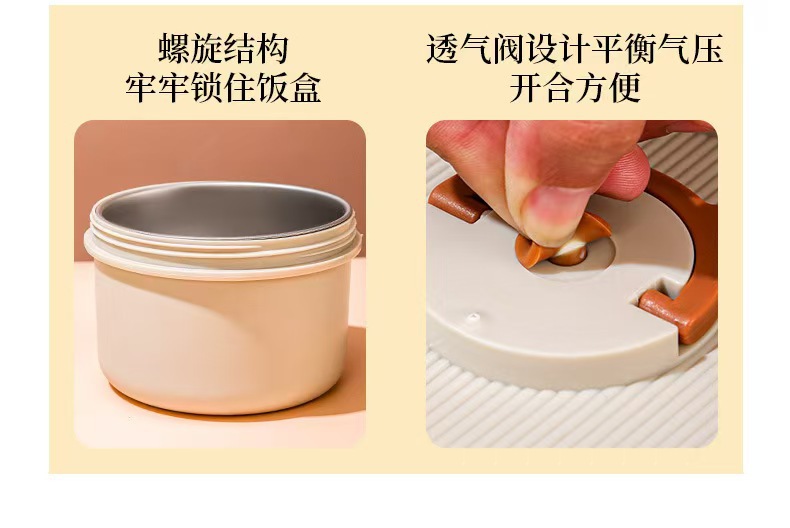 螺旋结构
牢牢锁住饭盒

透气阀设计平衡气压
开合方便