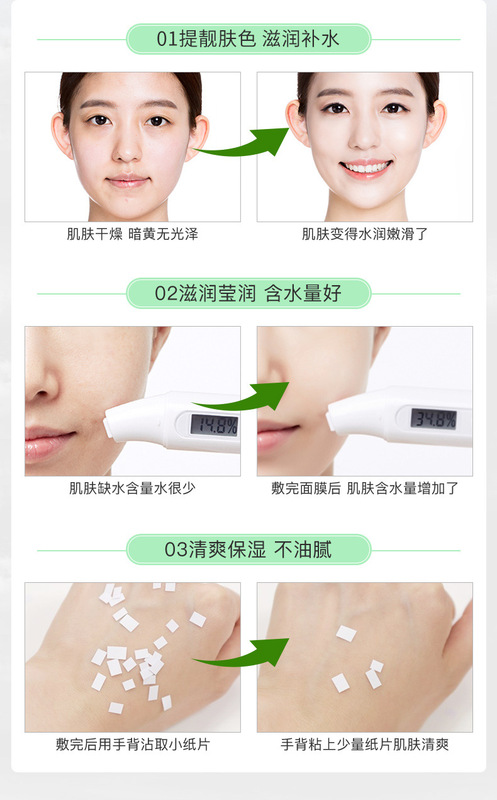 01提靓肤色 滋润补水

肌肤干燥 暗黄无光泽

肌肤变得水润嫩滑了

02滋润莹润 含水量好

14.8%

34.8%

肌肤缺水含量水很少

敷完面膜后 肌肤含水量增加了

03清爽保湿 不油腻

敷完后用手背沾取小纸片

手背粘上少量纸片肌肤清爽