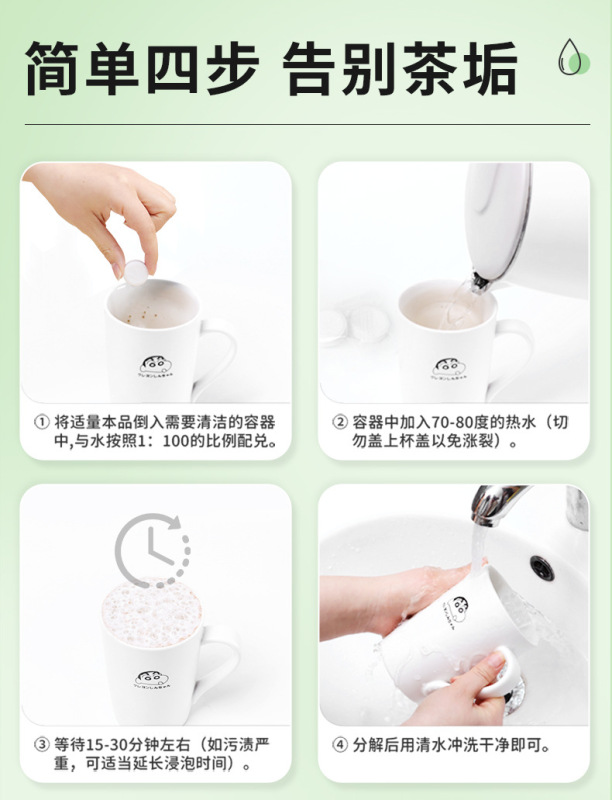 简单四步 告别茶垢

① 将适量本品倒入需要清洁的容器中,与水按照1：100的比例配兑。

② 容器中加入70-80度的热水（切勿盖上杯盖以免涨裂）。

③ 等待15-30分钟左右（如污渍严重，可适当延长浸泡时间）。

④ 分解后用清水冲洗干净即可。